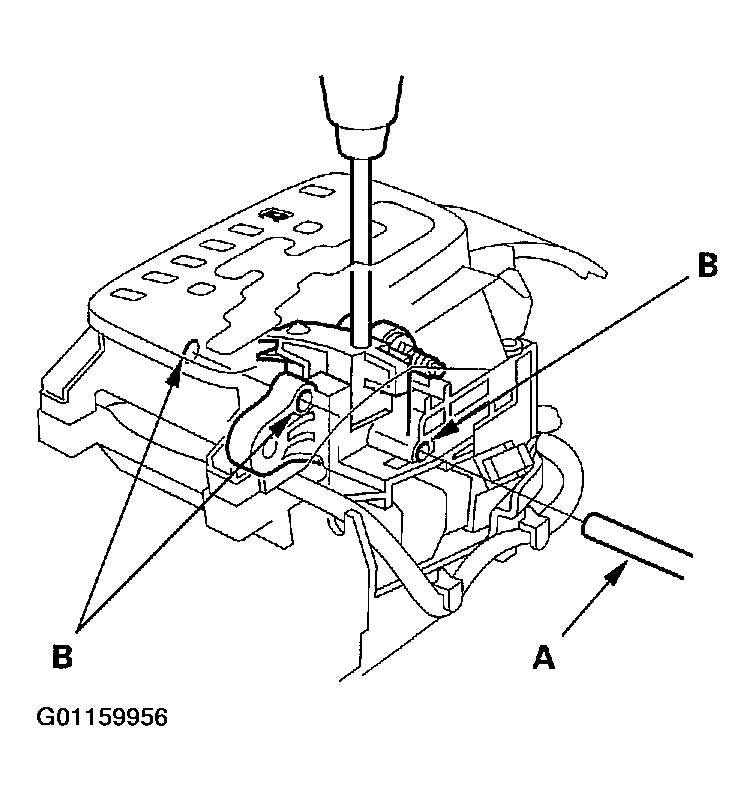 B
B
A
G01159956