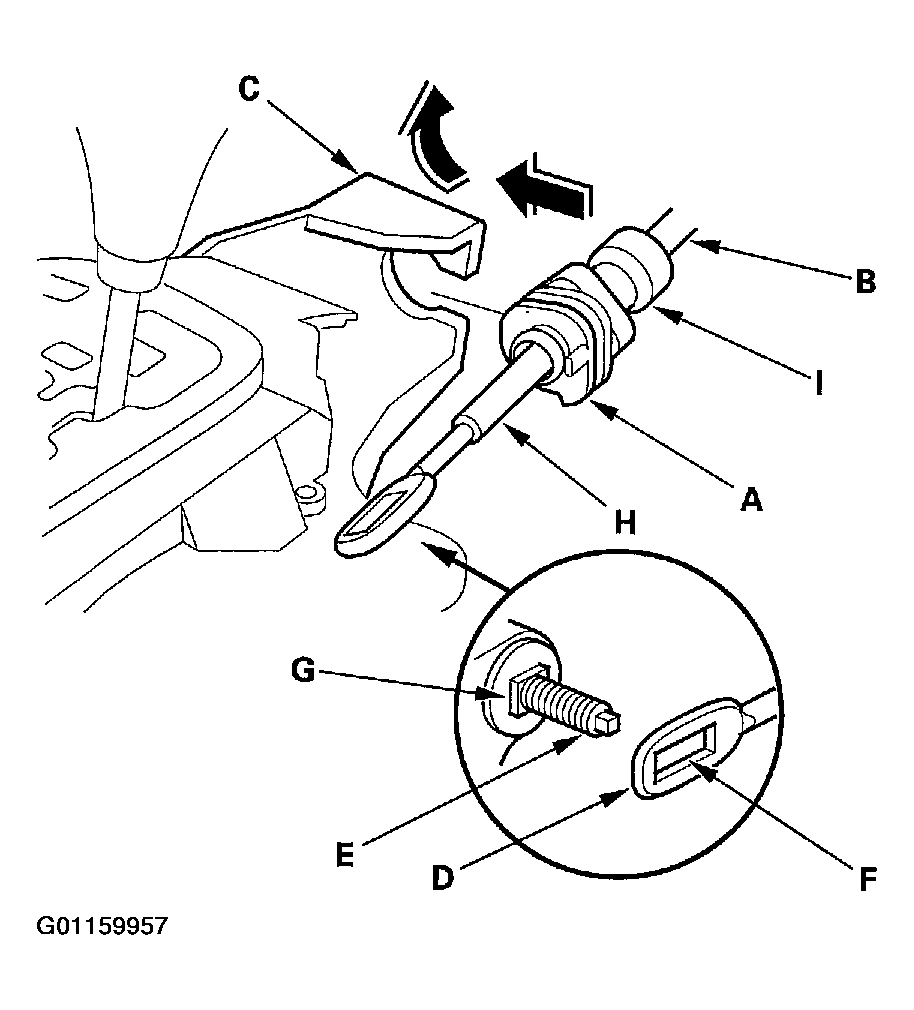 C
B
I
A
H
G
E
D
F
G01159957