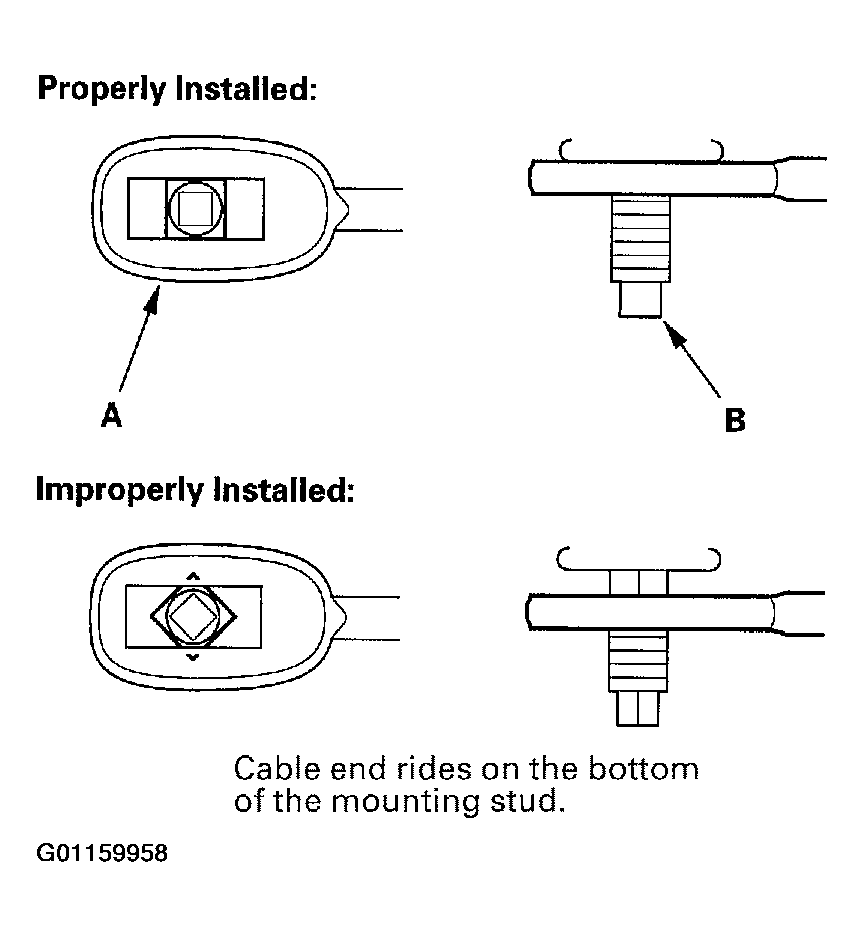 Properly Installed:

A

B

Improperly Installed:

Cable end rides on the bottom of the mounting stud.

G01159958