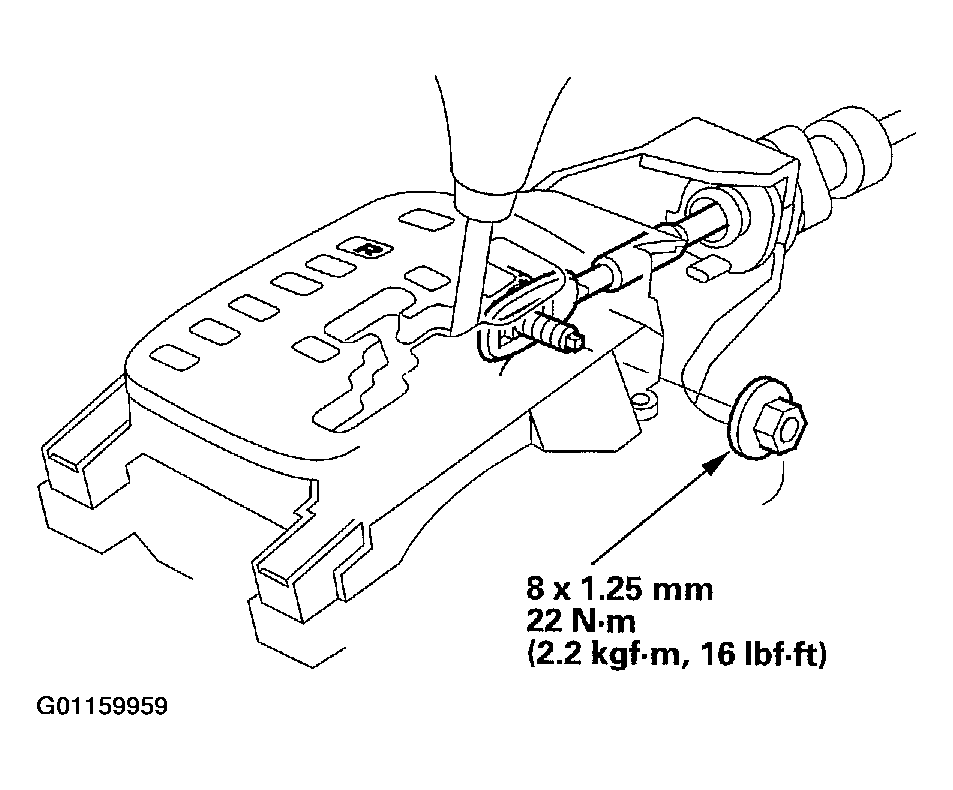 R

8 x 1.25 mm
22 N·m
(2.2 kgf·m, 16 lbf·ft)

G01159959