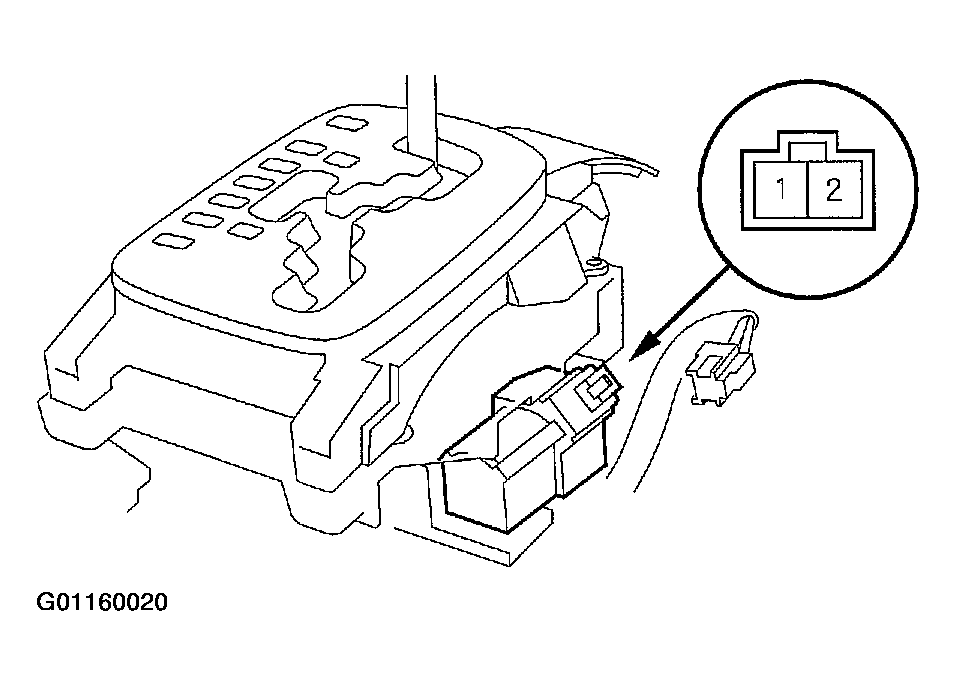 1 2

G01160020