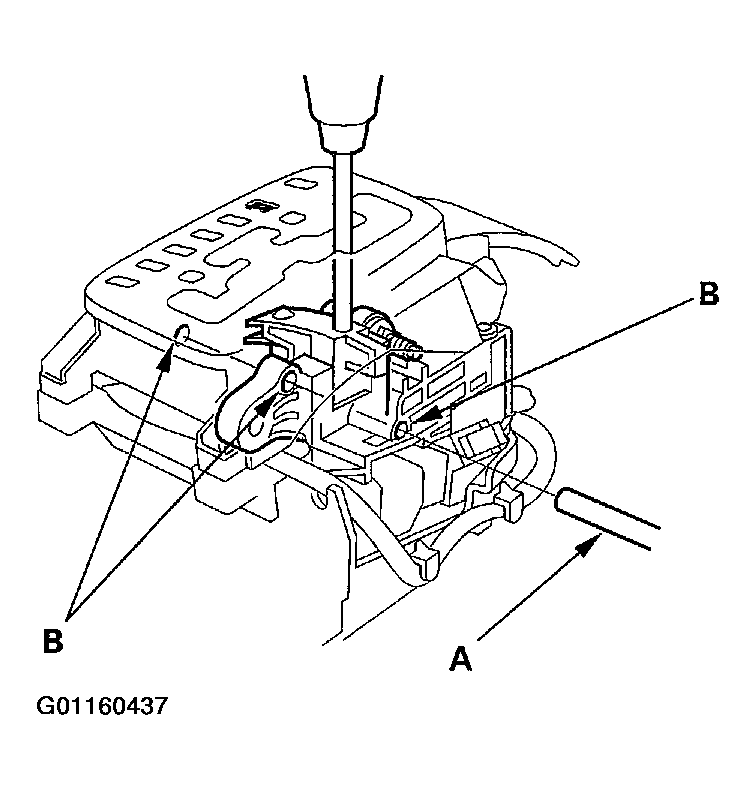 B

B

A

G01160437