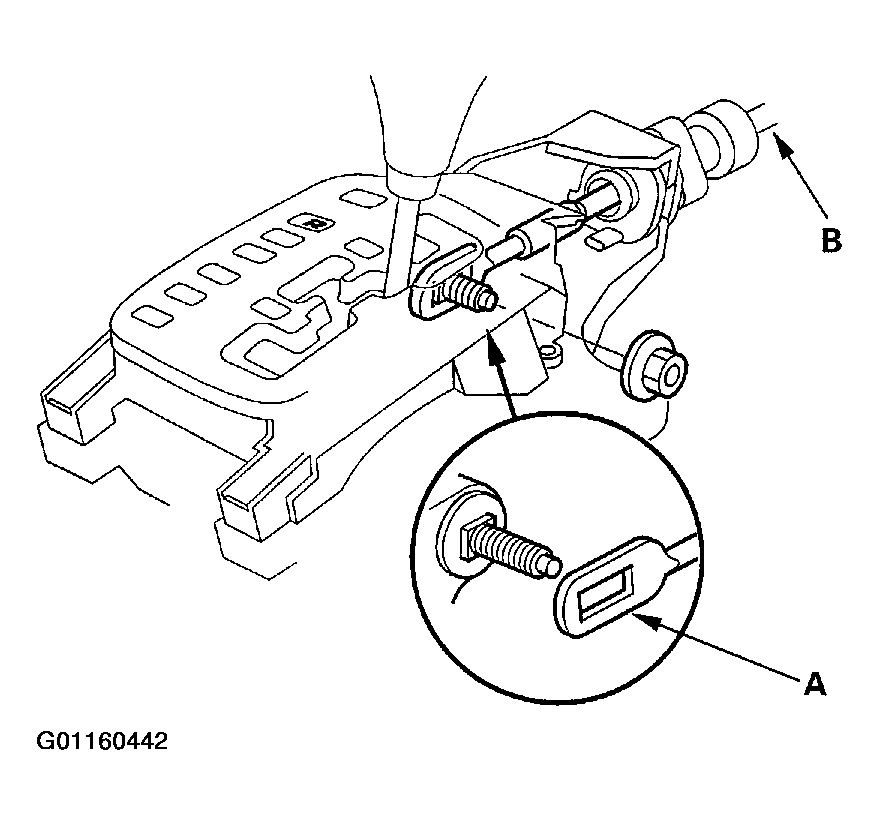 B

A

G01160442