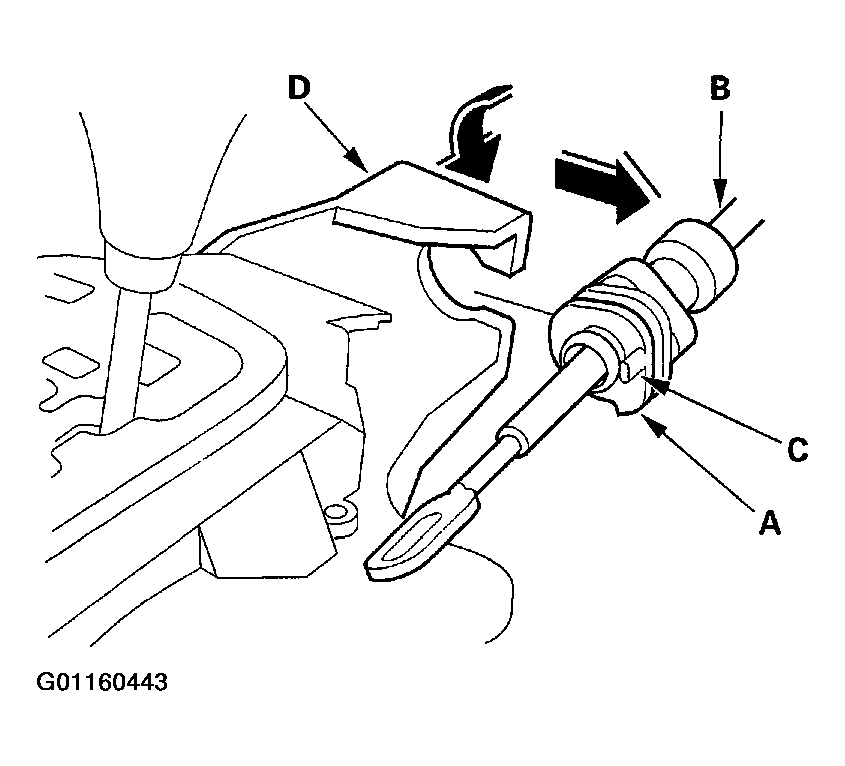 D
B
C
A
G01160443