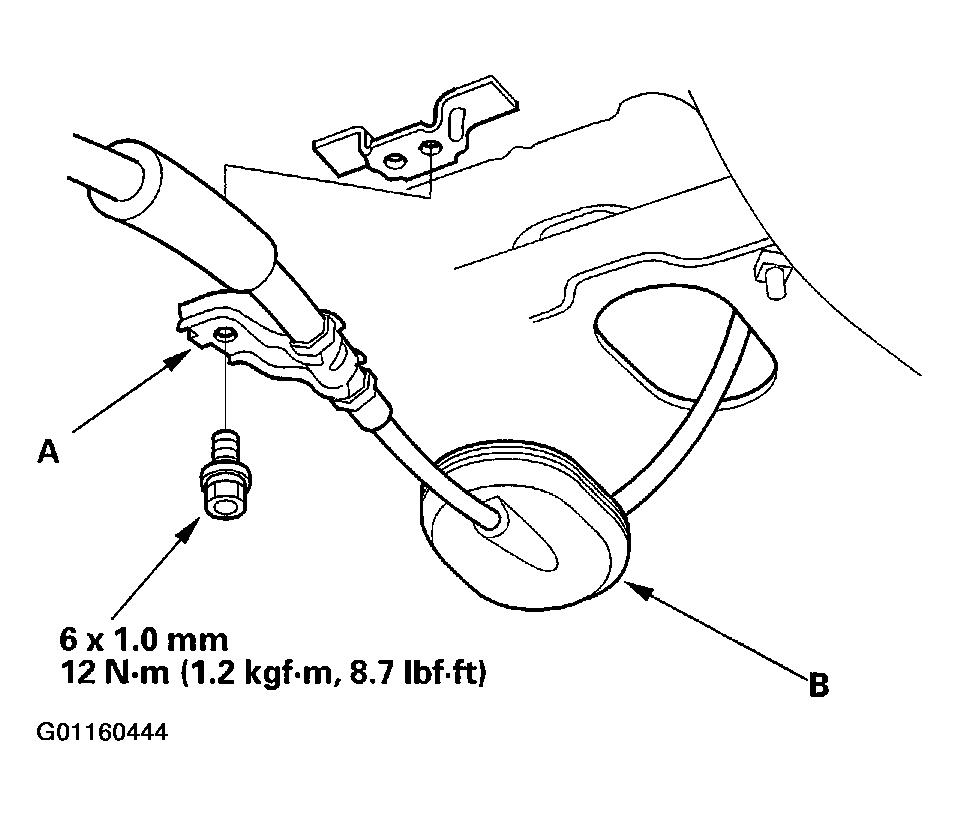 A

6 x 1.0 mm
12 N·m (1.2 kgf·m, 8.7 lbf·ft)

B

G01160444