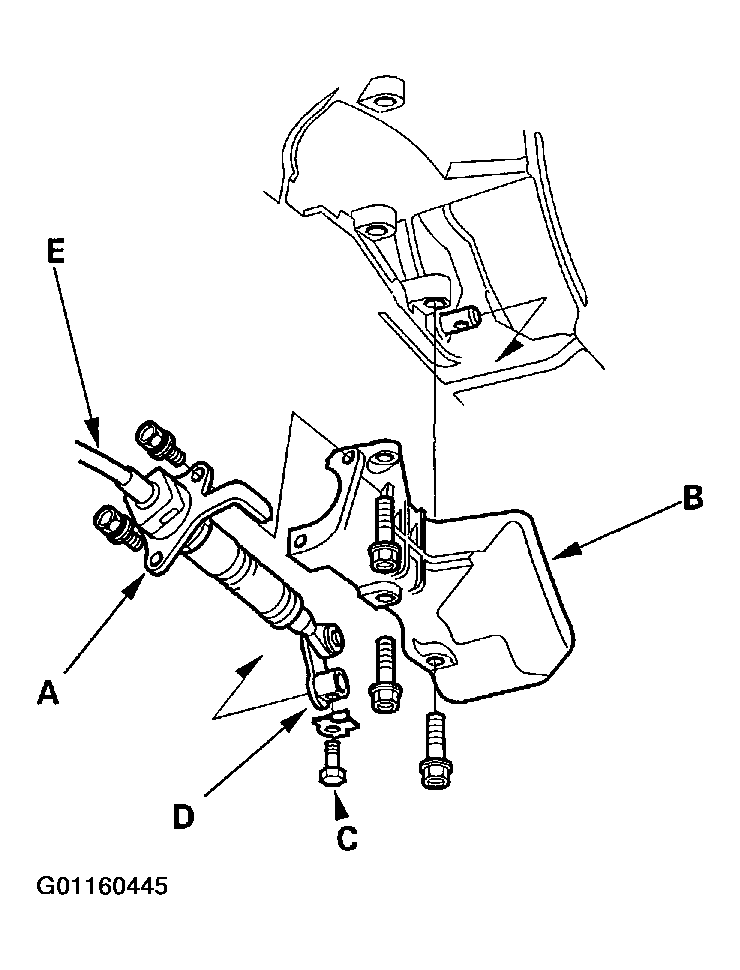 E
B
A
D
C
G01160445