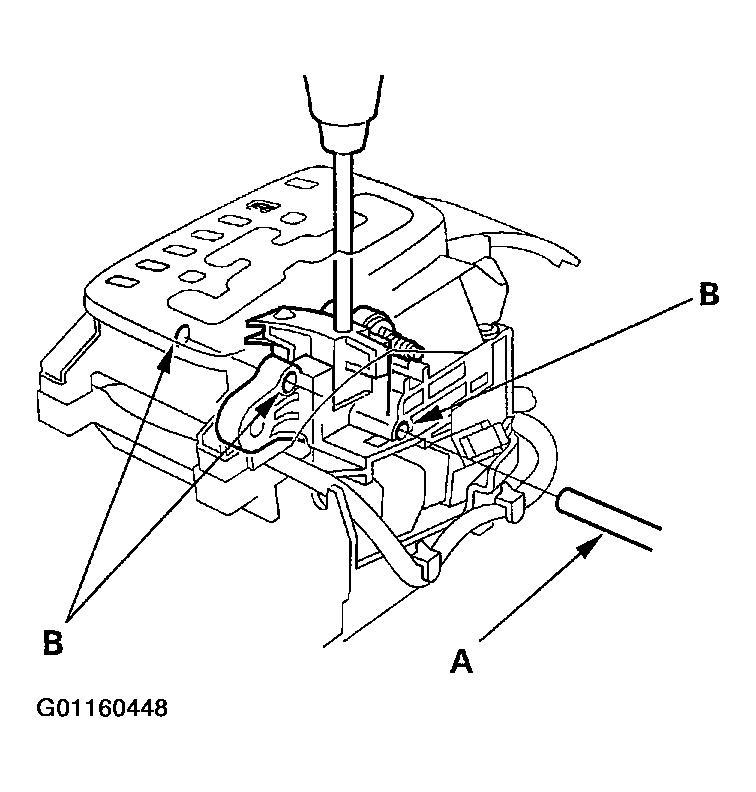 B

B

A

G01160448