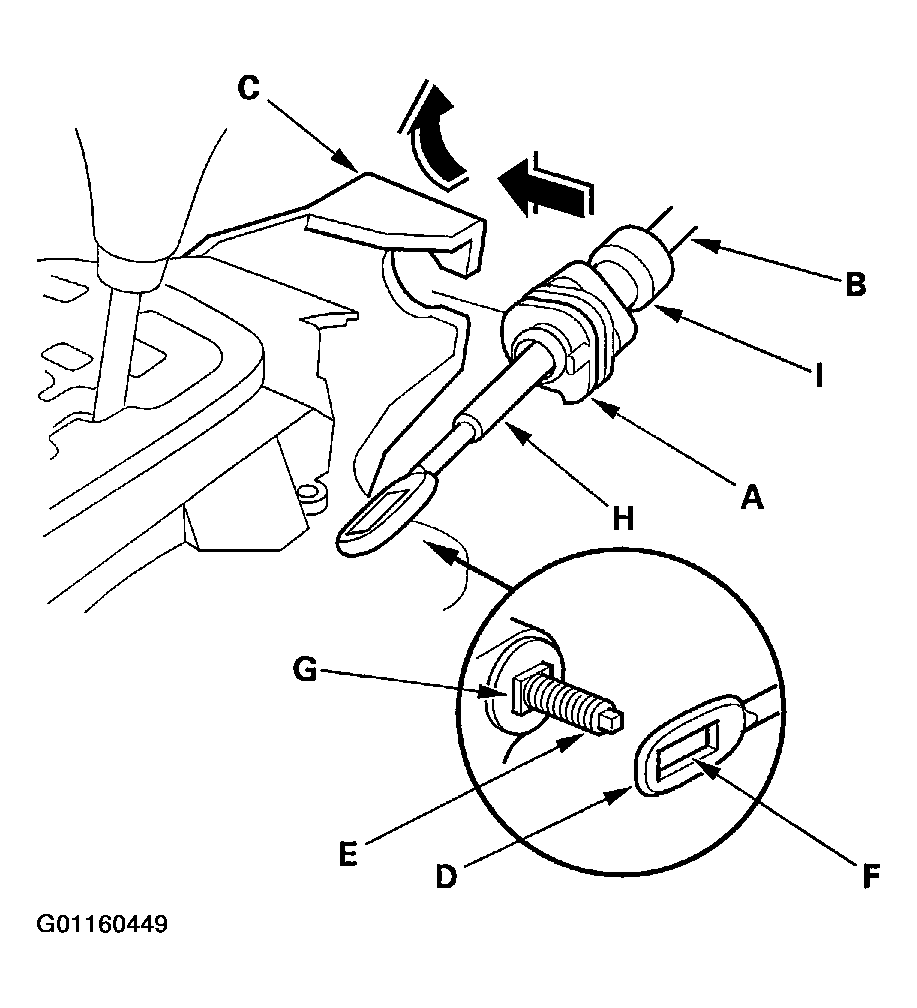 C
B
I
A
H
G
E
D
F
G01160449