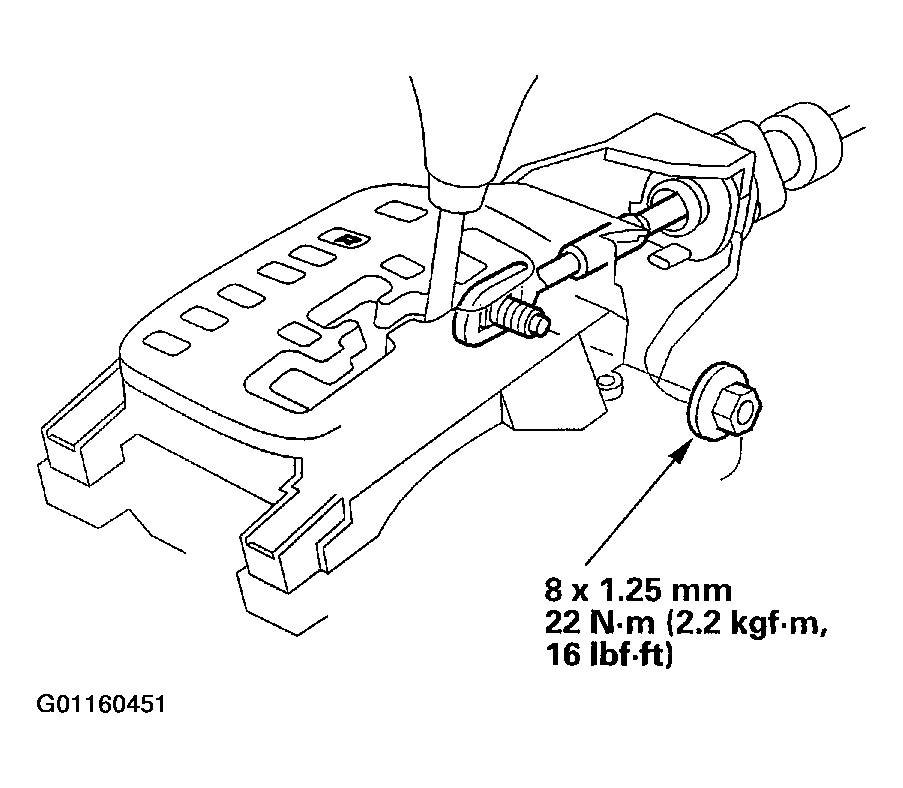 8 x 1.25 mm
22 N·m (2.2 kgf·m, 16 lbf·ft)

G01160451