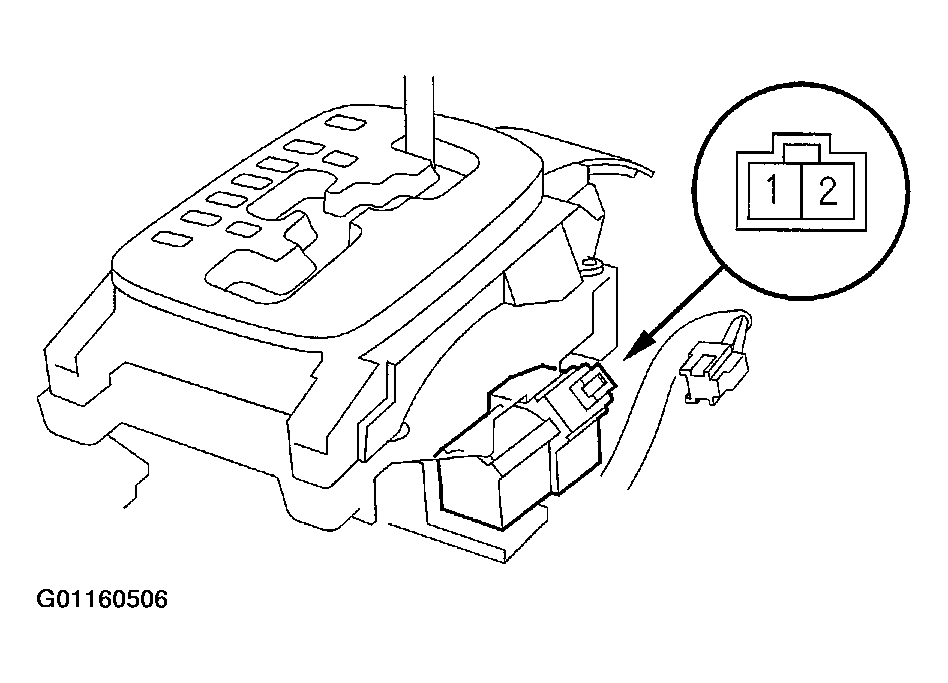 1 2

G01160506