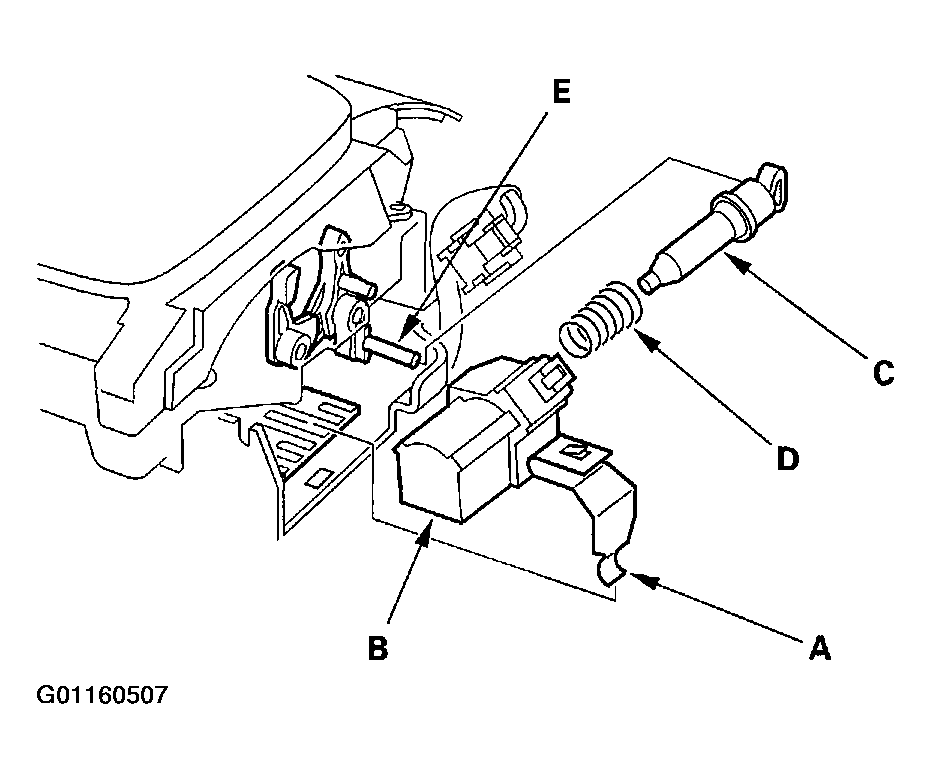 E
C
D
B
A
G01160507