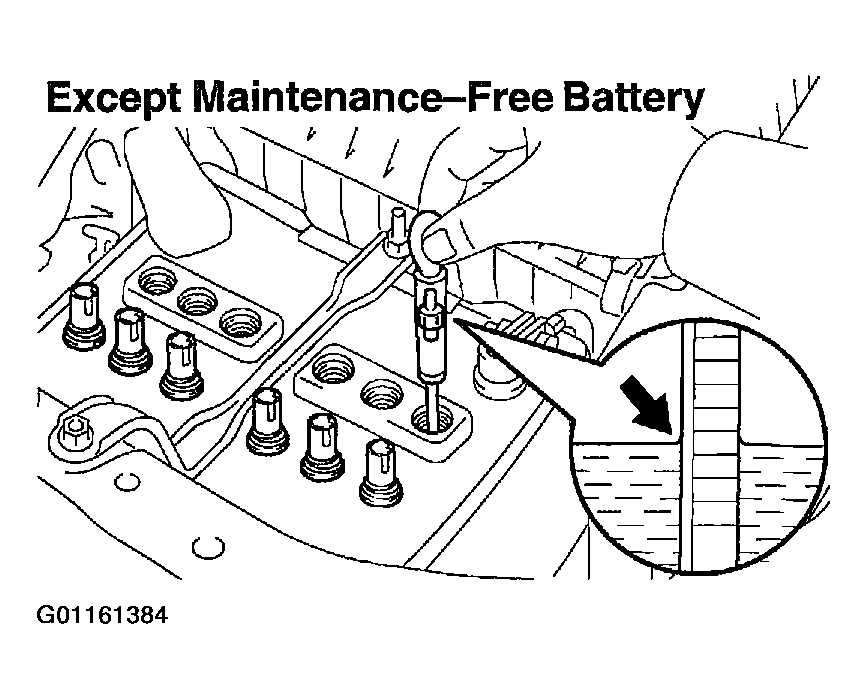 Except Maintenance–Free Battery

G01161384