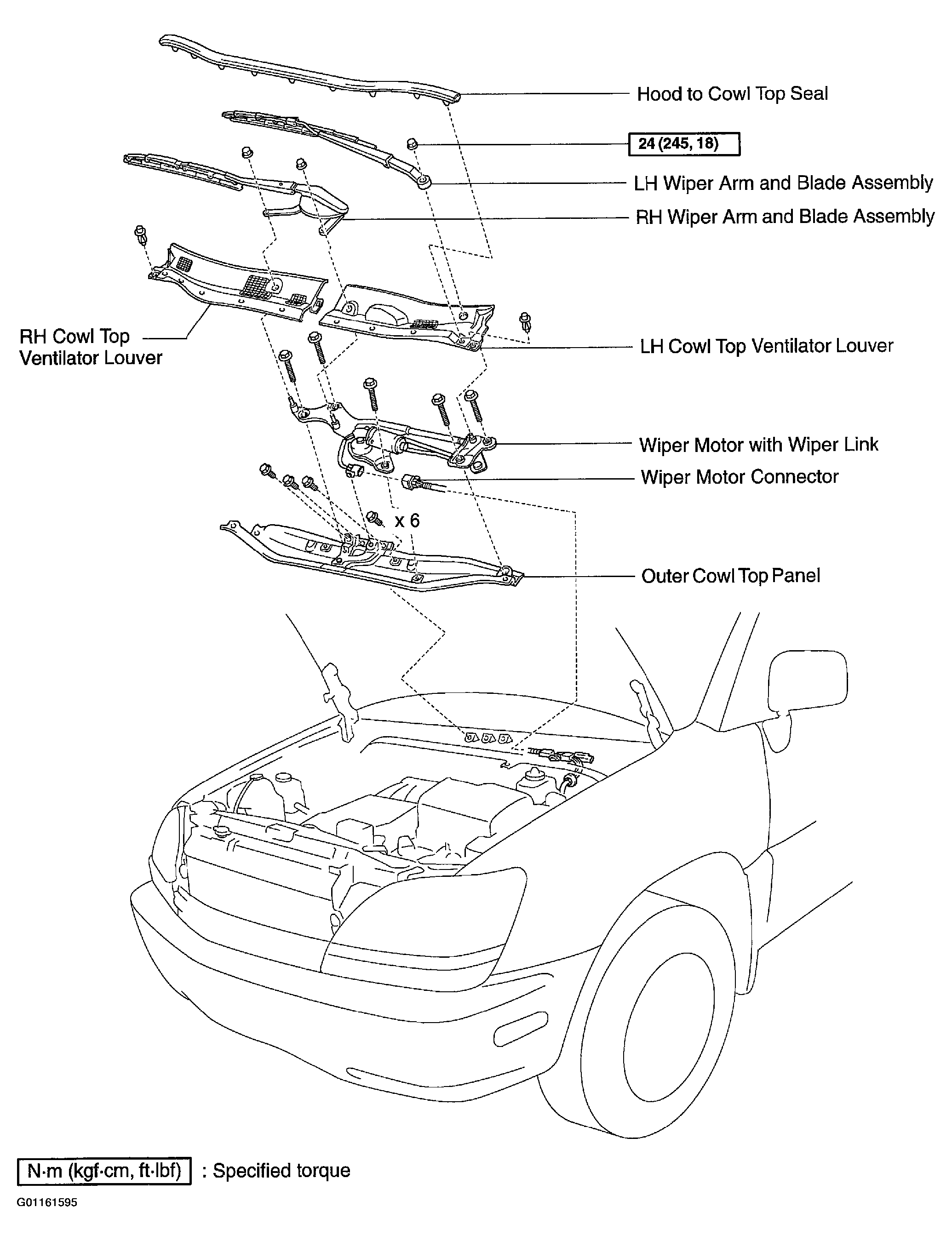 Hood to Cowl Top Seal

24 (245, 18)

LH Wiper Arm and Blade Assembly

RH Wiper Arm and Blade Assembly

RH Cowl Top Ventilator Louver

LH Cowl Top Ventilator Louver

Wiper Motor with Wiper Link

Wiper Motor Connector

x 6

Outer Cowl Top Panel

N·m (kgf·cm, ft·lbf) : Specified torque

G01161595