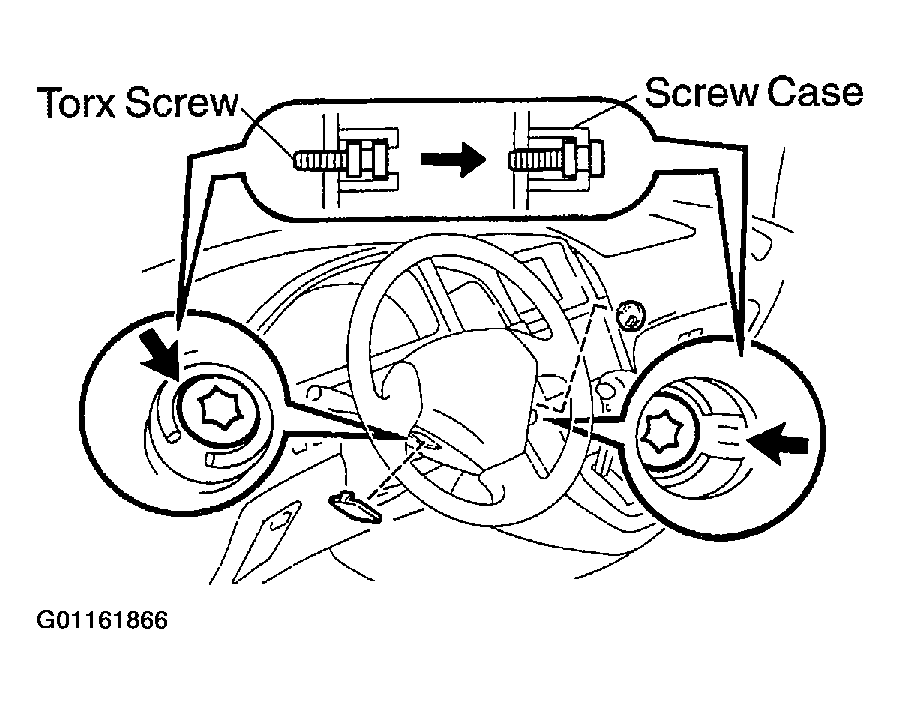 Torx Screw
Screw Case

G01161866