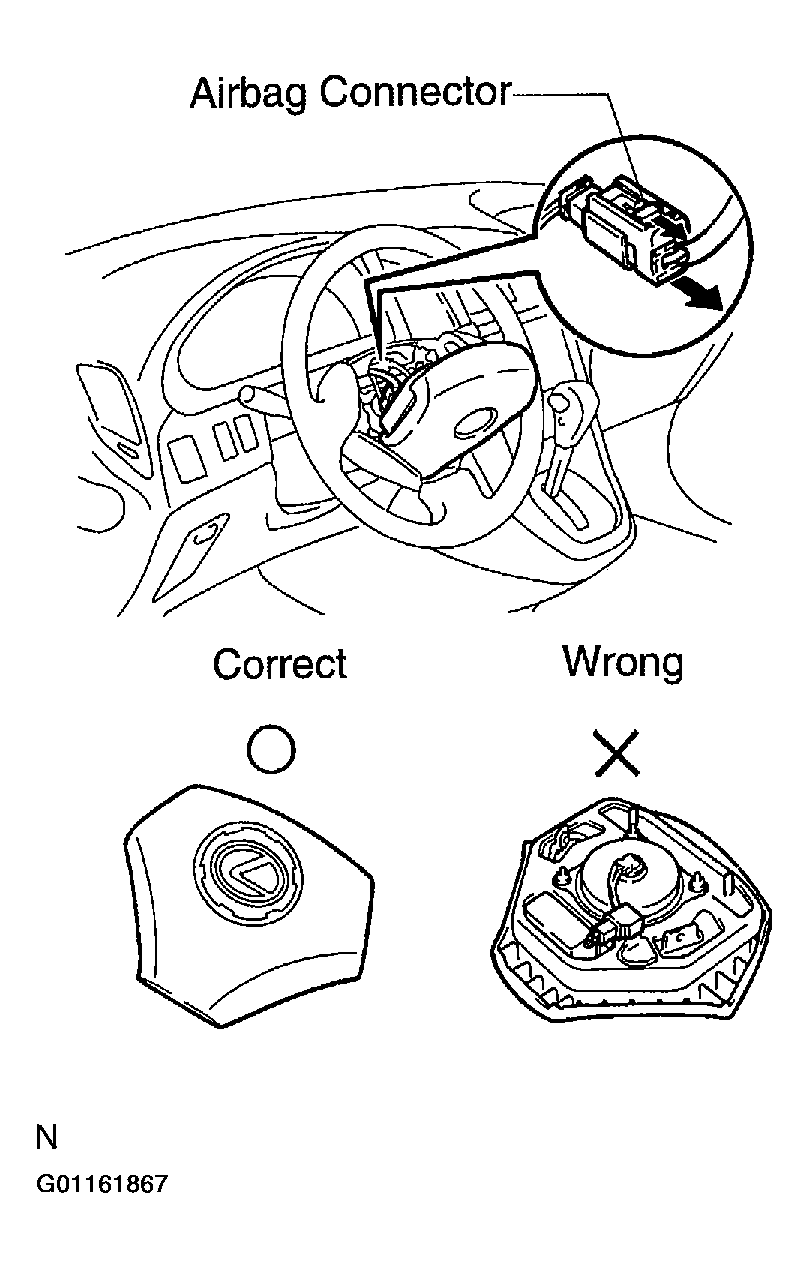 Airbag Connector

Correct

Wrong

N

G01161867