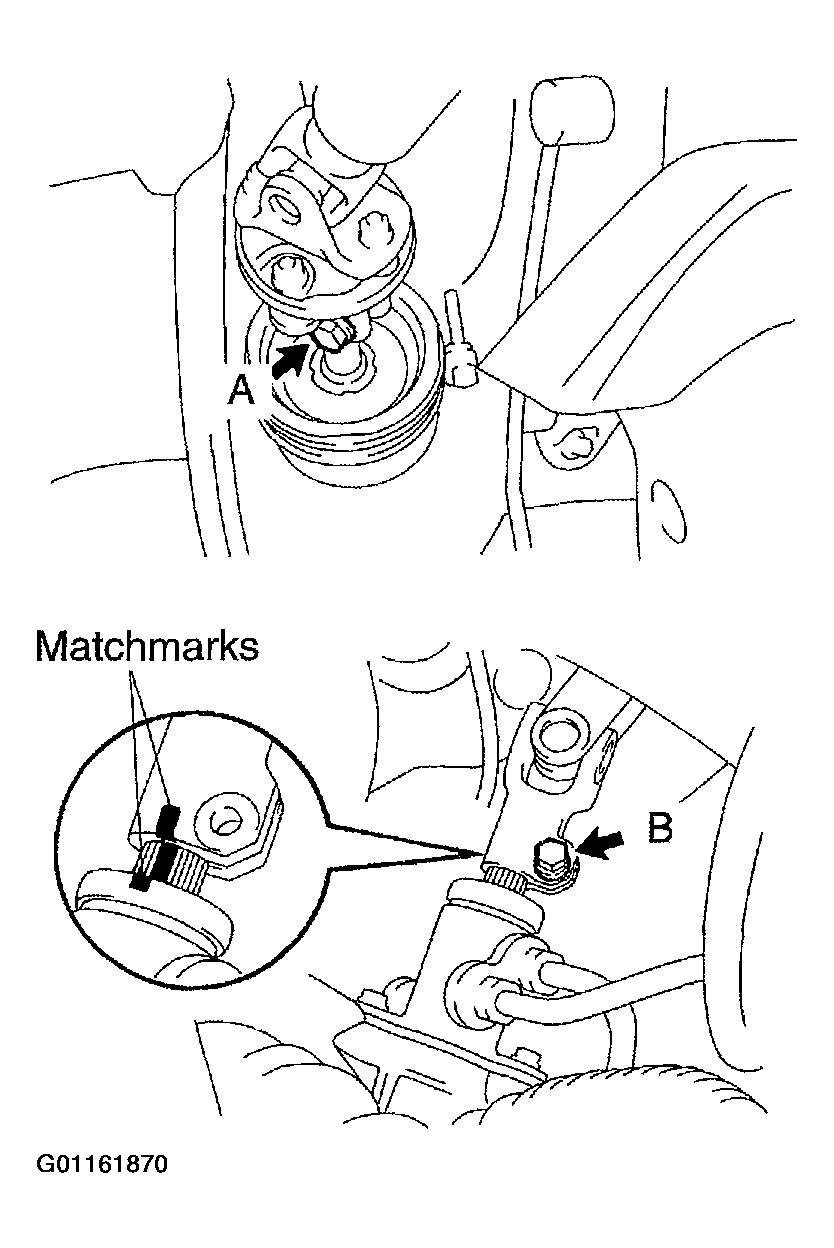 A

Matchmarks

B

G01161870