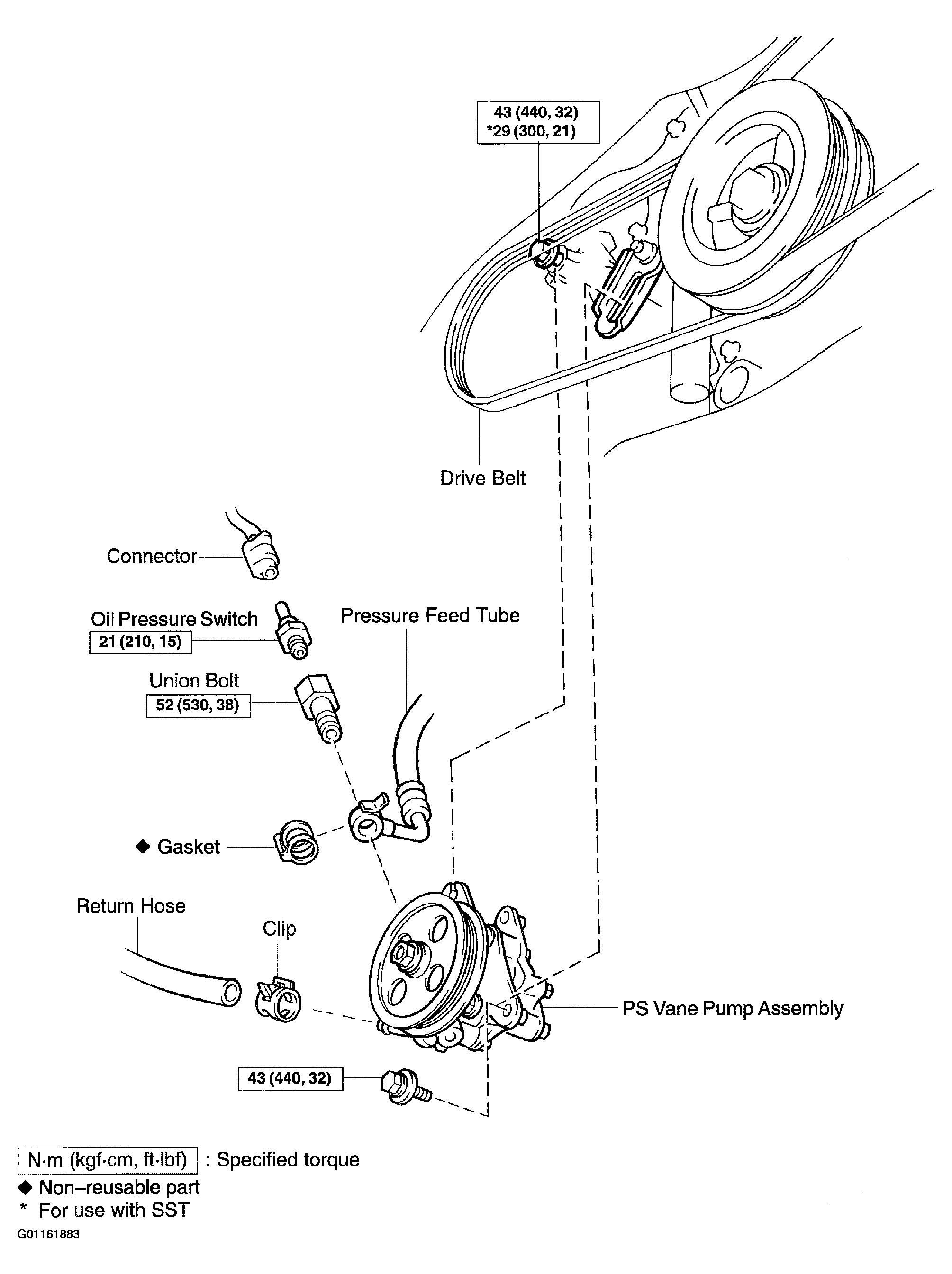 43 (440, 32)
*29 (300, 21)

Drive Belt

Connector

Oil Pressure Switch
21 (210, 15)

Pressure Feed Tube

Union Bolt
52 (530, 38)

◆ Gasket

Return Hose

Clip

PS Vane Pump Assembly

43 (440, 32)

N·m (kgf·cm, ft·lbf) : Specified torque
◆ Non–reusable part
* For use with SST

G01161883