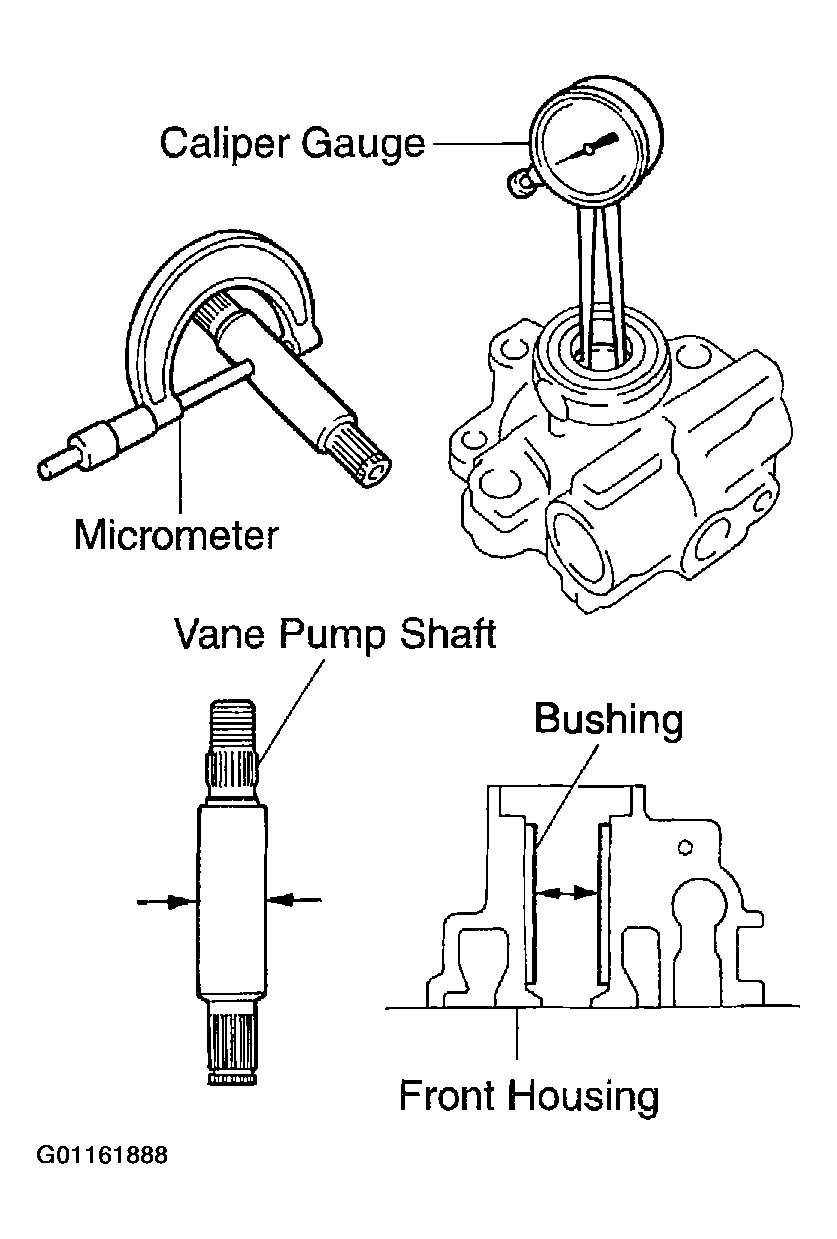 Caliper Gauge

Micrometer

Vane Pump Shaft

Bushing

Front Housing

G01161888