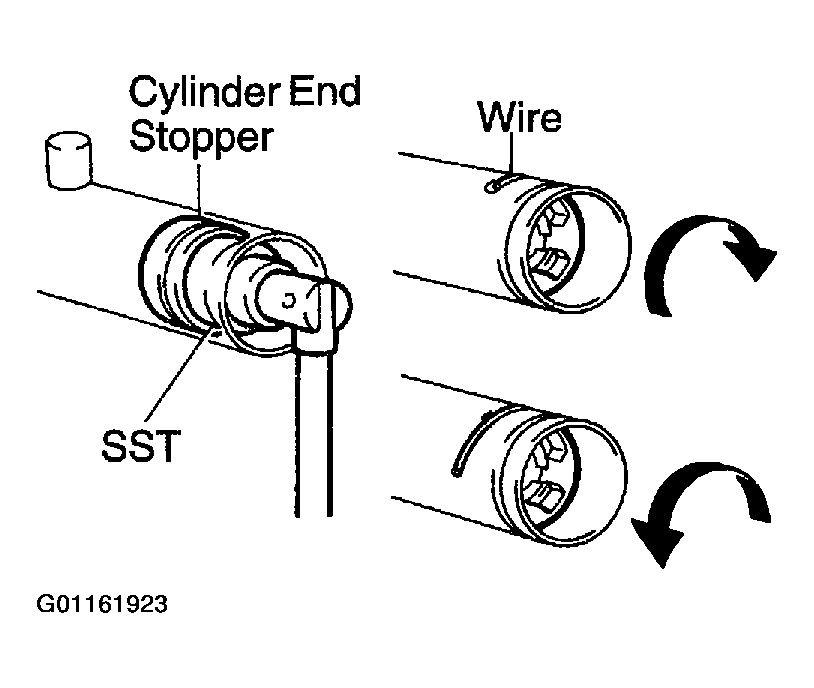 Cylinder End Stopper

Wire

SST

G01161923