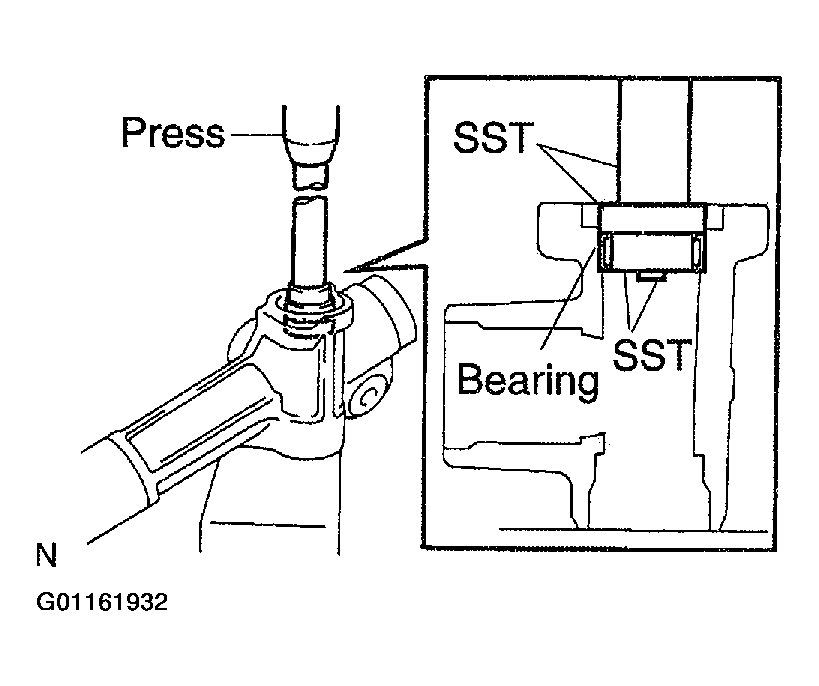 Press

SST

SST

Bearing

N

G01161932