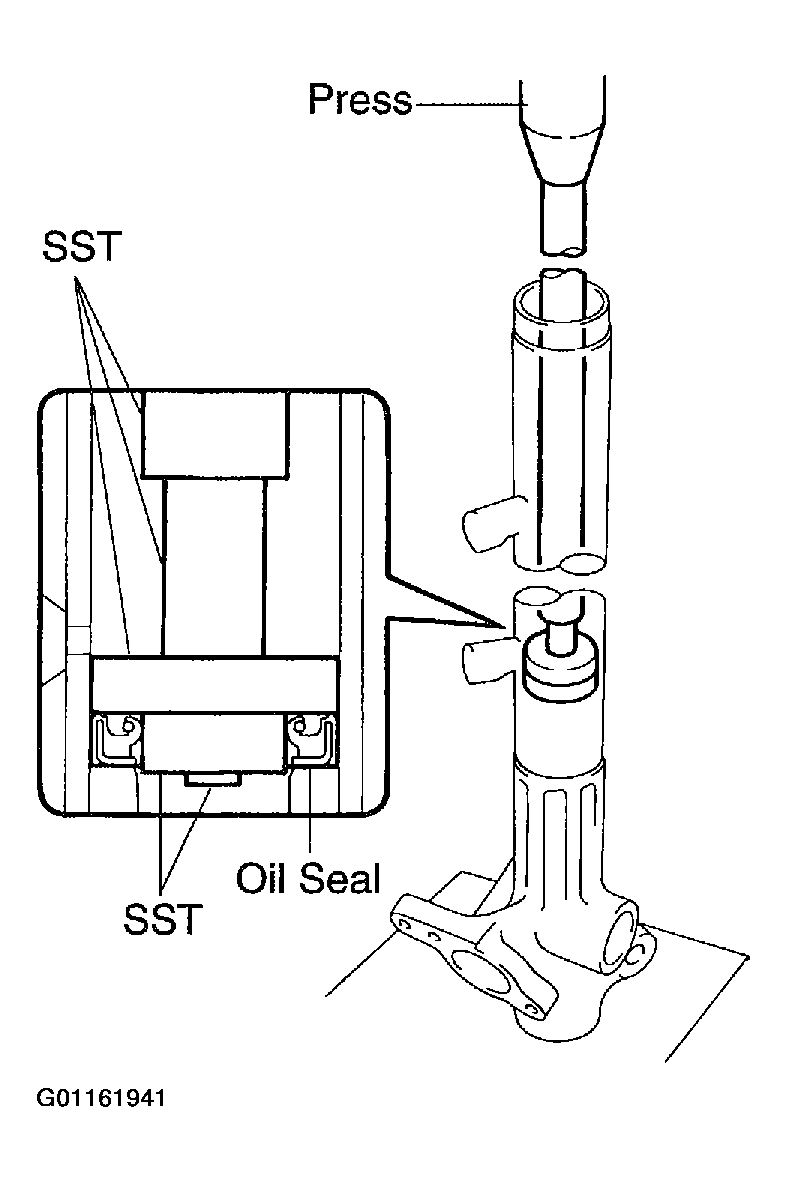 Press

SST

Oil Seal

SST

G01161941