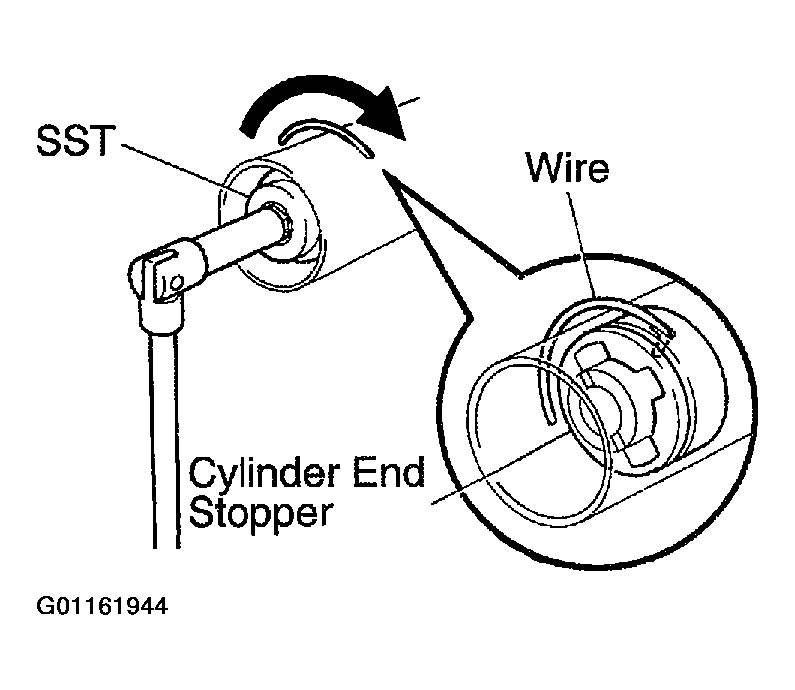 SST

Wire

Cylinder End Stopper

G01161944