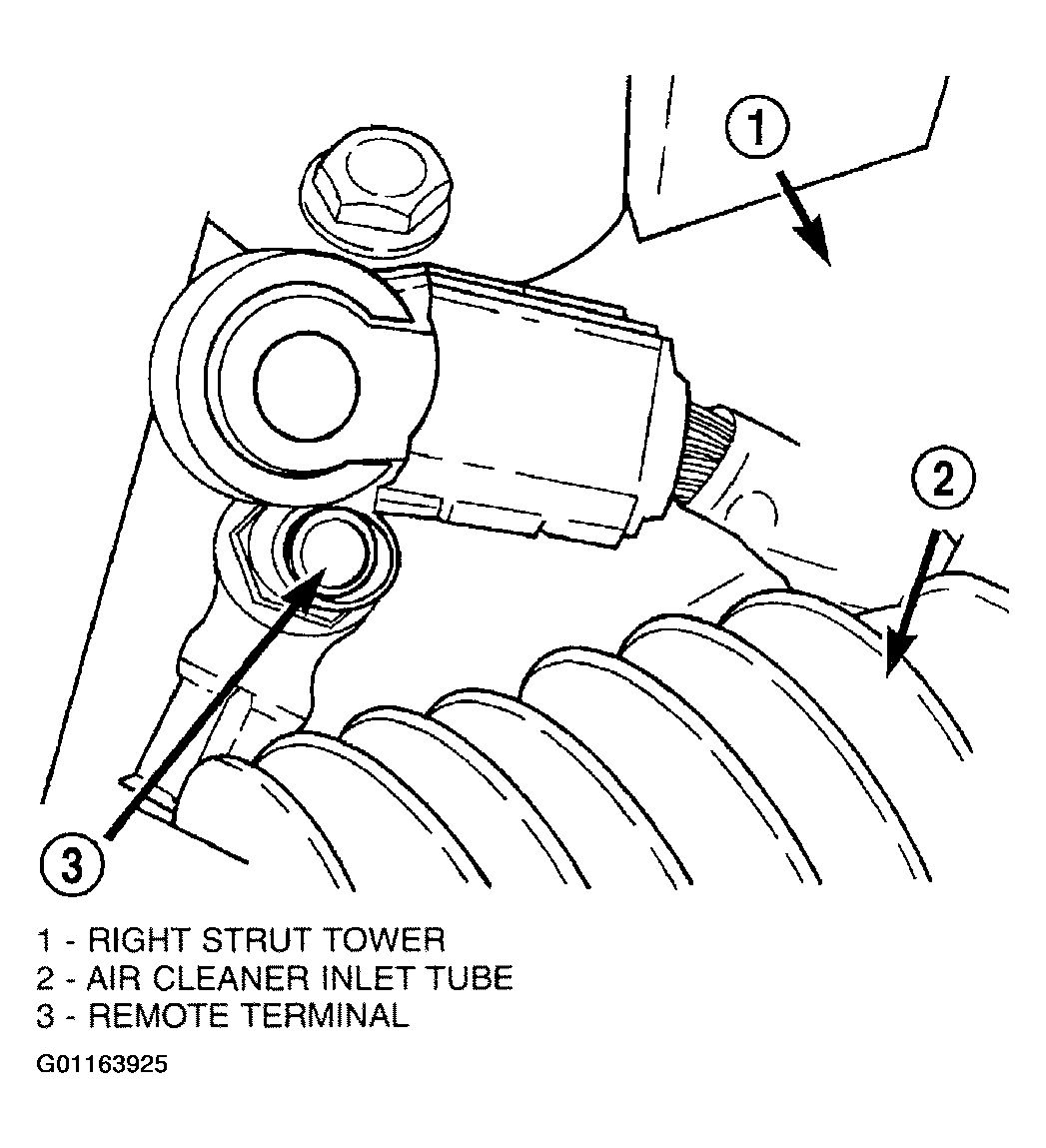 1

2

3

1 - RIGHT STRUT TOWER
2 - AIR CLEANER INLET TUBE
3 - REMOTE TERMINAL

G01163925