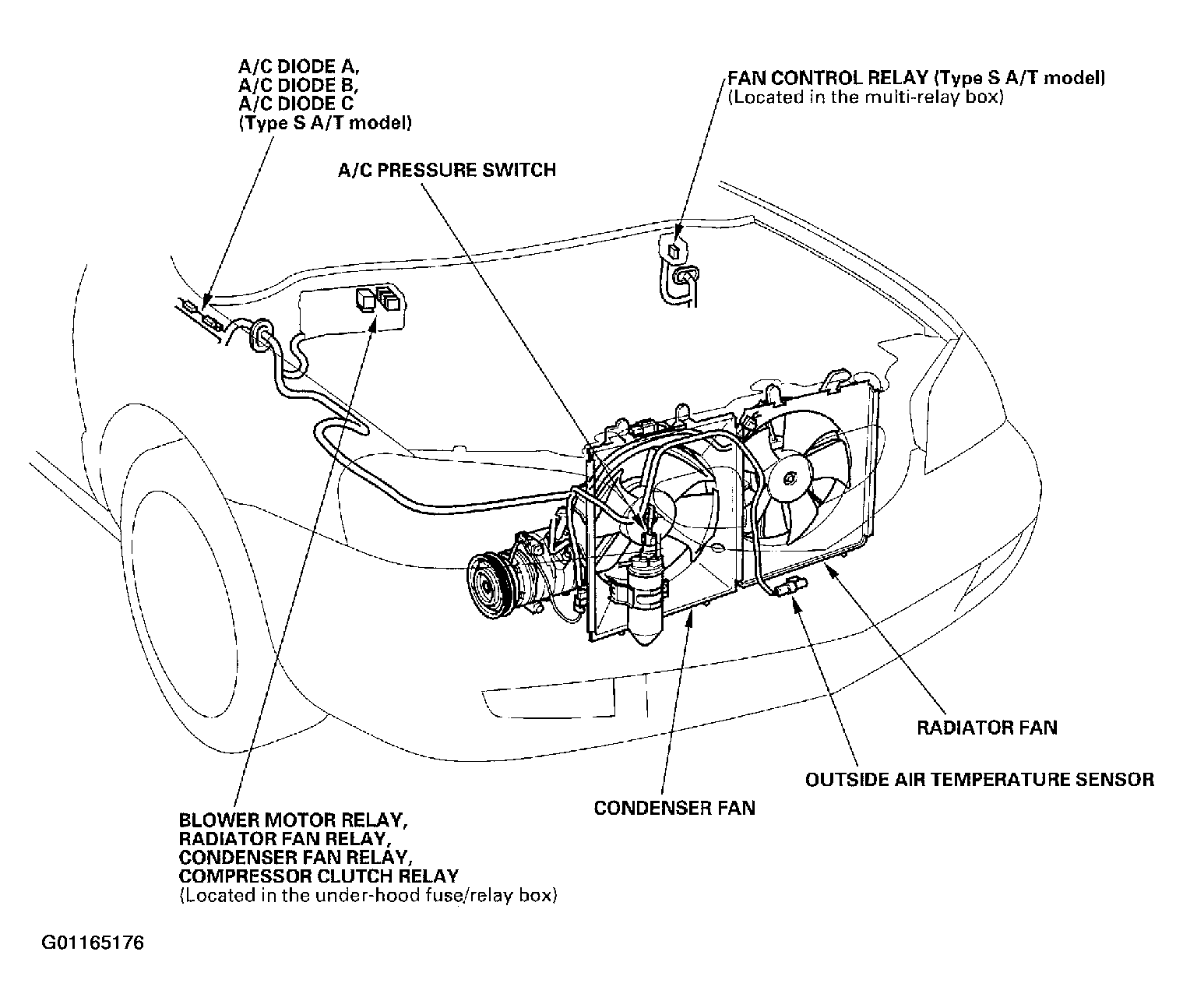 A/C DIODE A,
A/C DIODE B,
A/C DIODE C
(Type S A/T model)

FAN CONTROL RELAY (Type S A/T model)
(Located in the multi-relay box)

A/C PRESSURE SWITCH

RADIATOR FAN

OUTSIDE AIR TEMPERATURE SENSOR

CONDENSER FAN

BLOWER MOTOR RELAY,
RADIATOR FAN RELAY,
CONDENSER FAN RELAY,
COMPRESSOR CLUTCH RELAY
(Located in the under-hood fuse/relay box)

G01165176