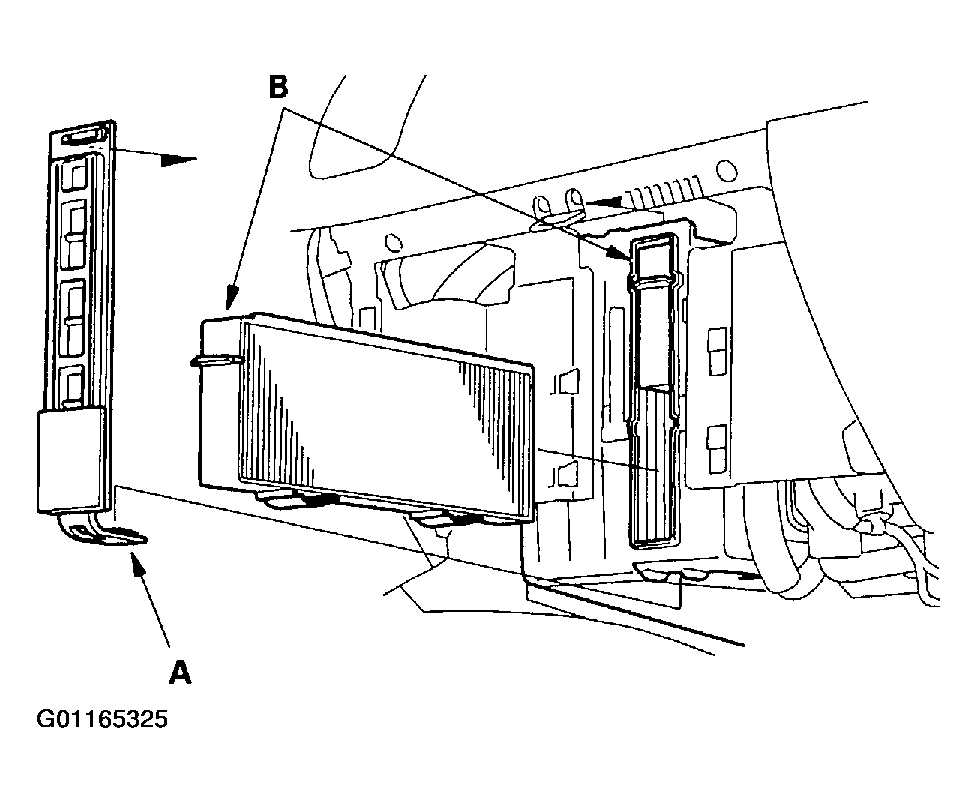 B

A

G01165325