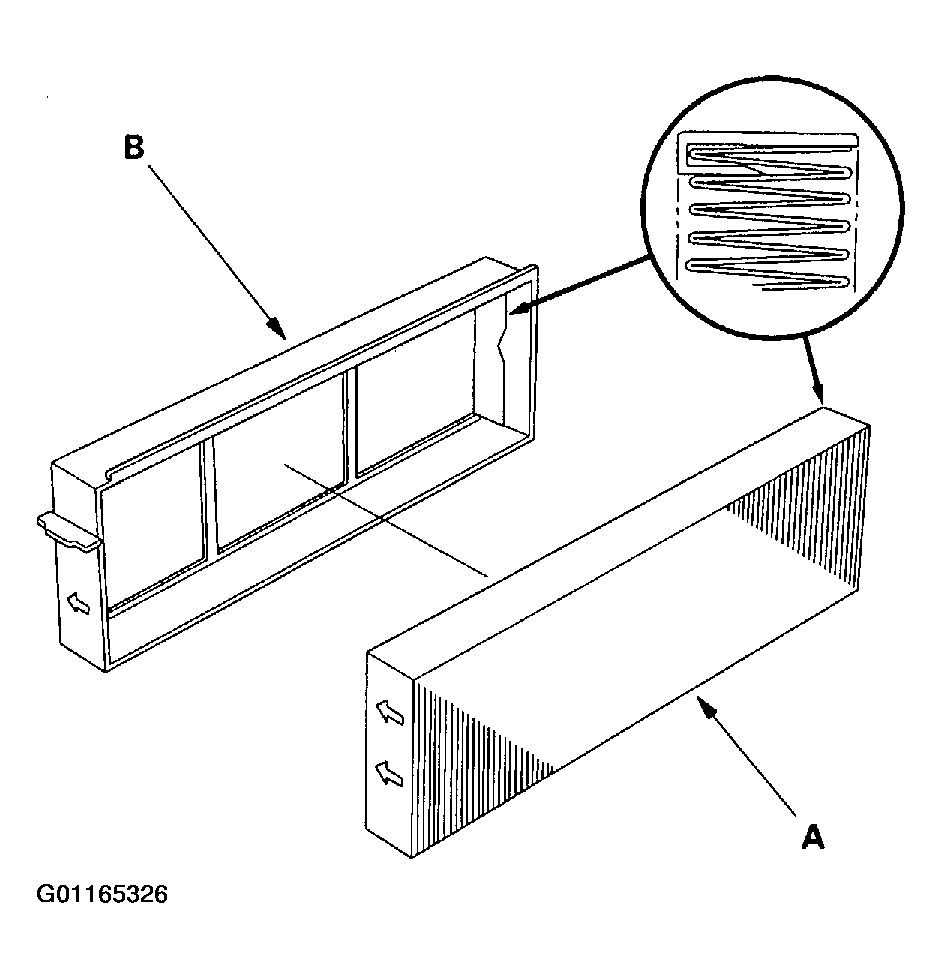 B

A

G01165326