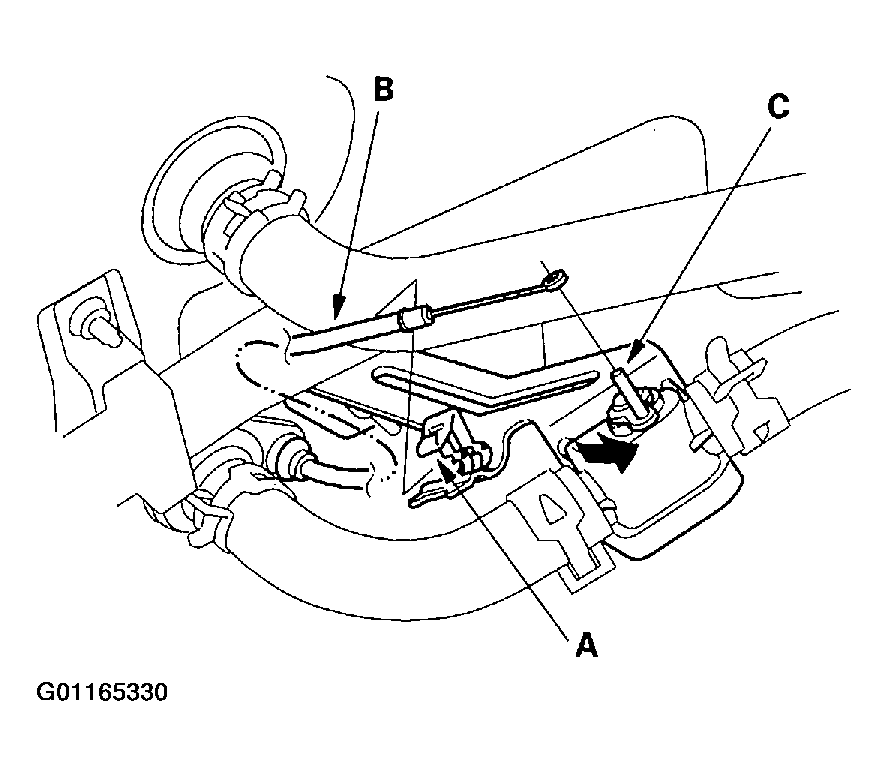 B
C
A
G01165330