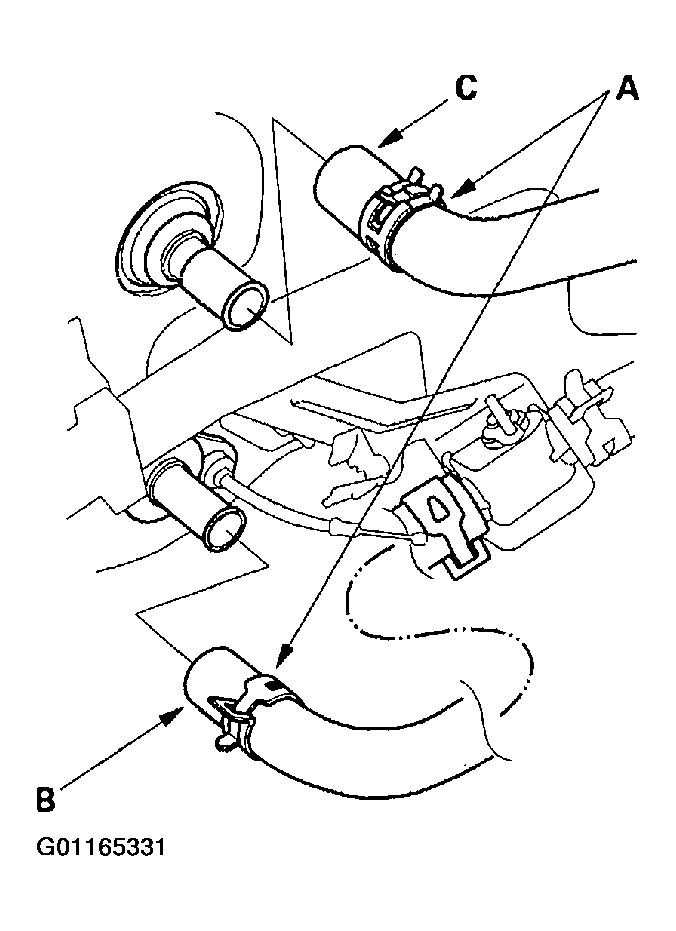 C
A
B
G01165331