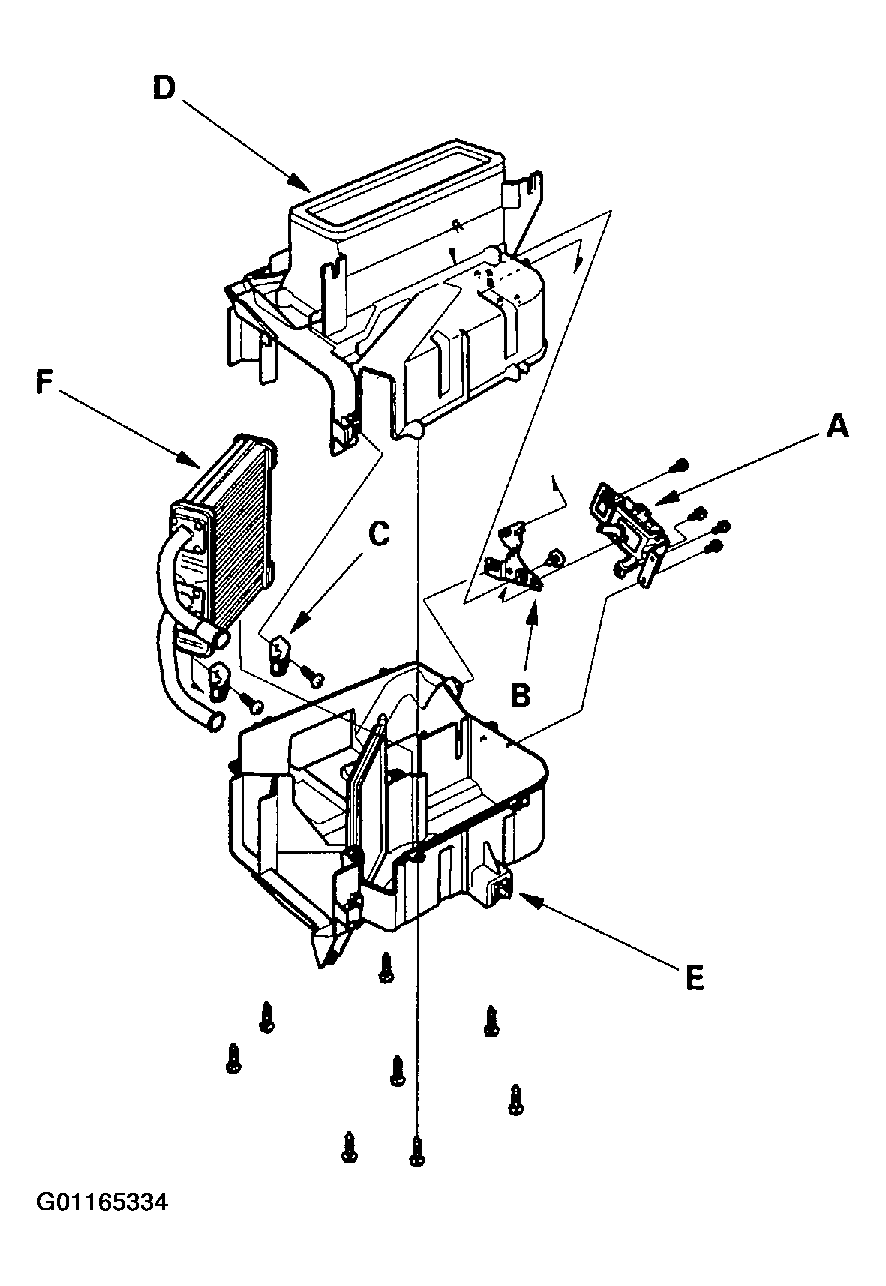 D

F

A

C

B

E

G01165334