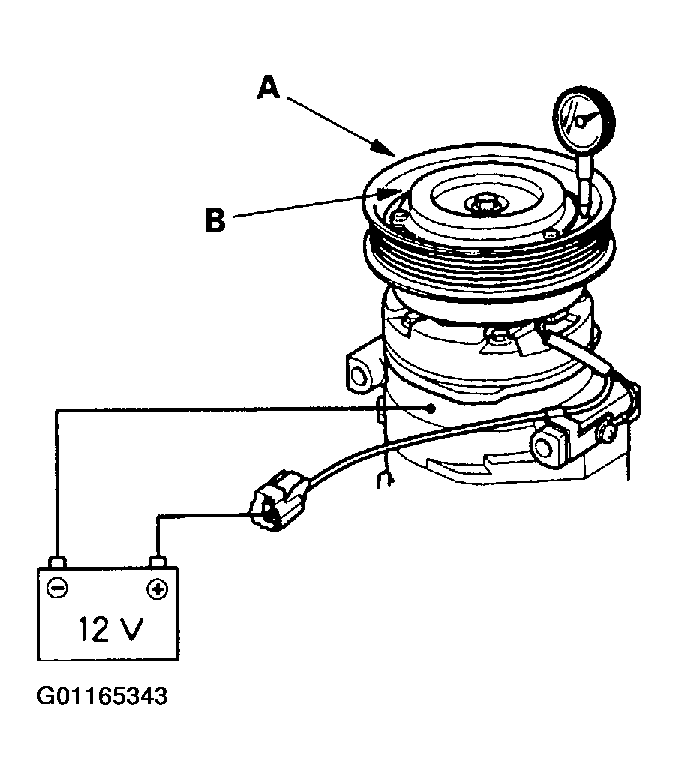 A

B

⊖

⊕

12 V

G01165343