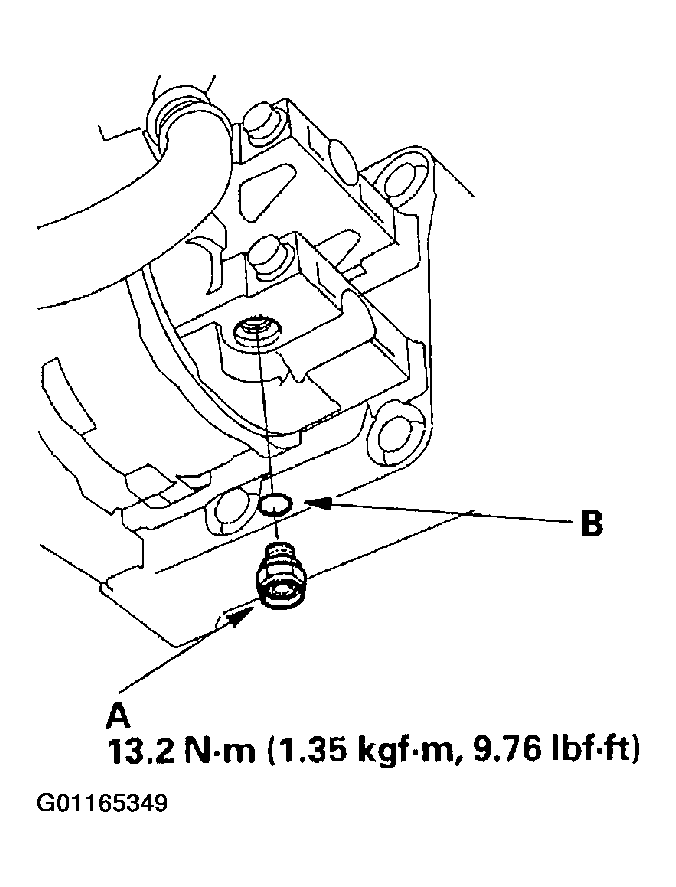 B

A
13.2 N·m (1.35 kgf·m, 9.76 lbf·ft)

G01165349