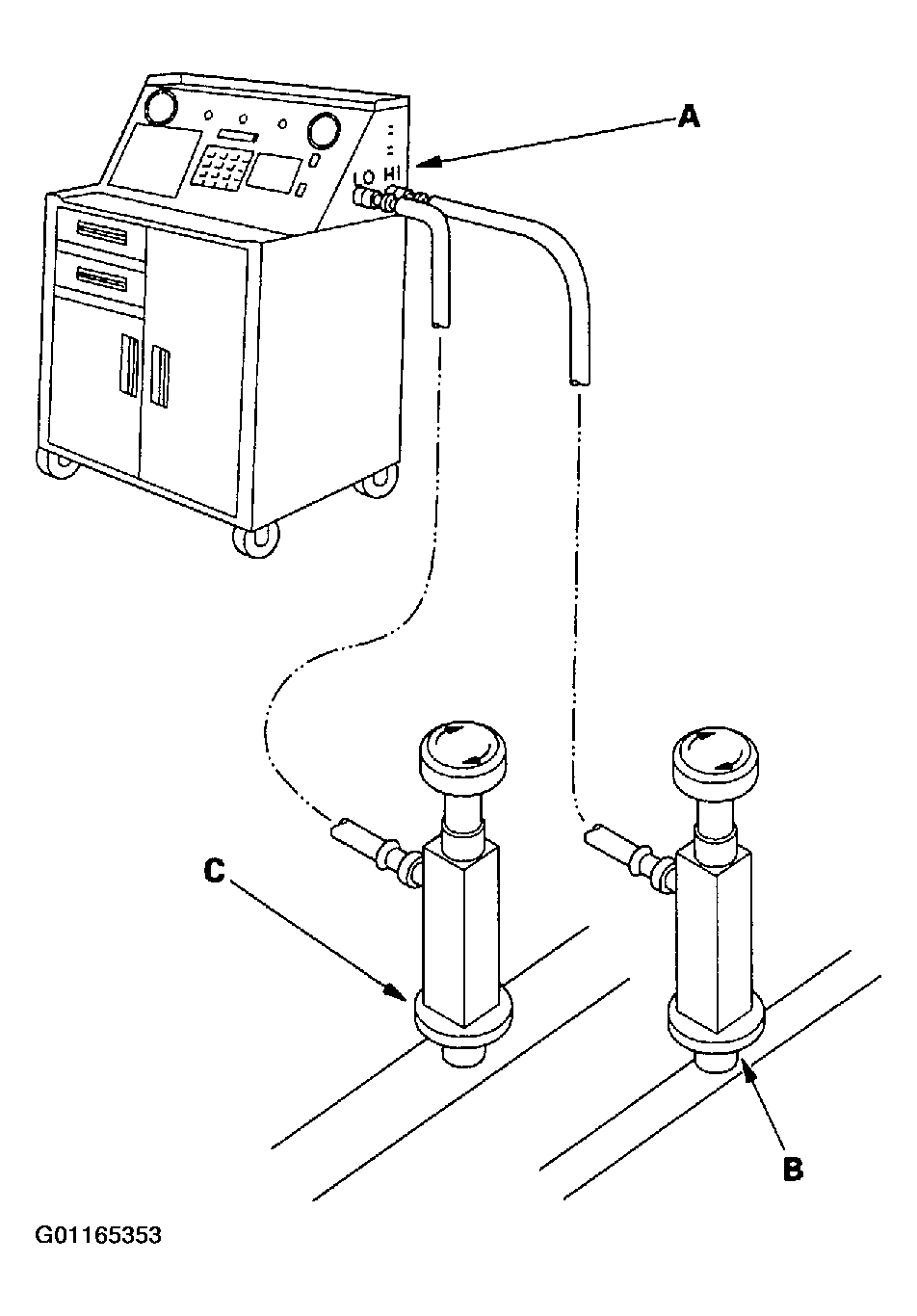 A
LO HI
C
B
G01165353