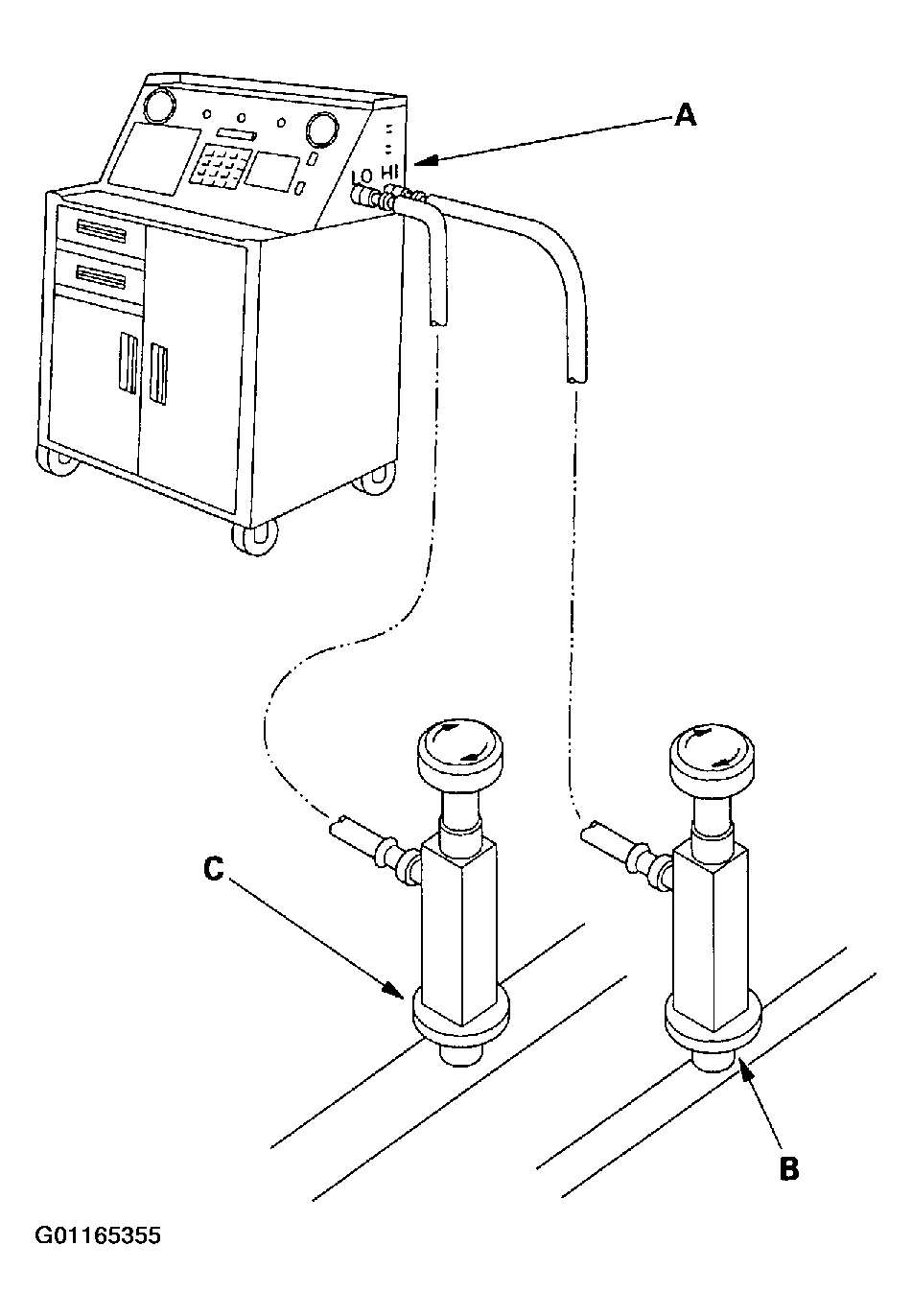 A

LO HI

C

B

G01165355