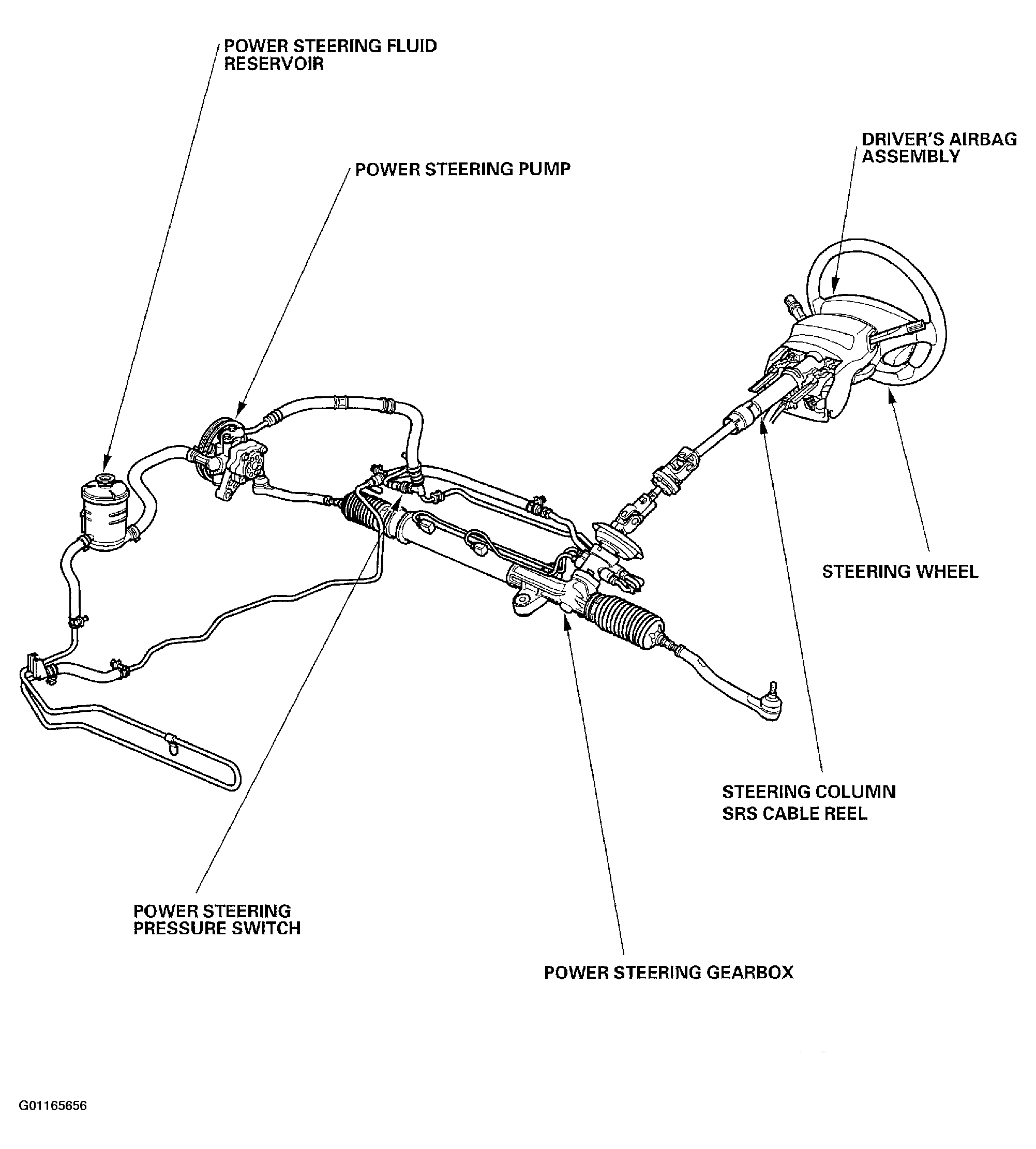 POWER STEERING FLUID RESERVOIR

POWER STEERING PUMP

DRIVER'S AIRBAG ASSEMBLY

STEERING WHEEL

STEERING COLUMN
SRS CABLE REEL

POWER STEERING PRESSURE SWITCH

POWER STEERING GEARBOX

G01165656