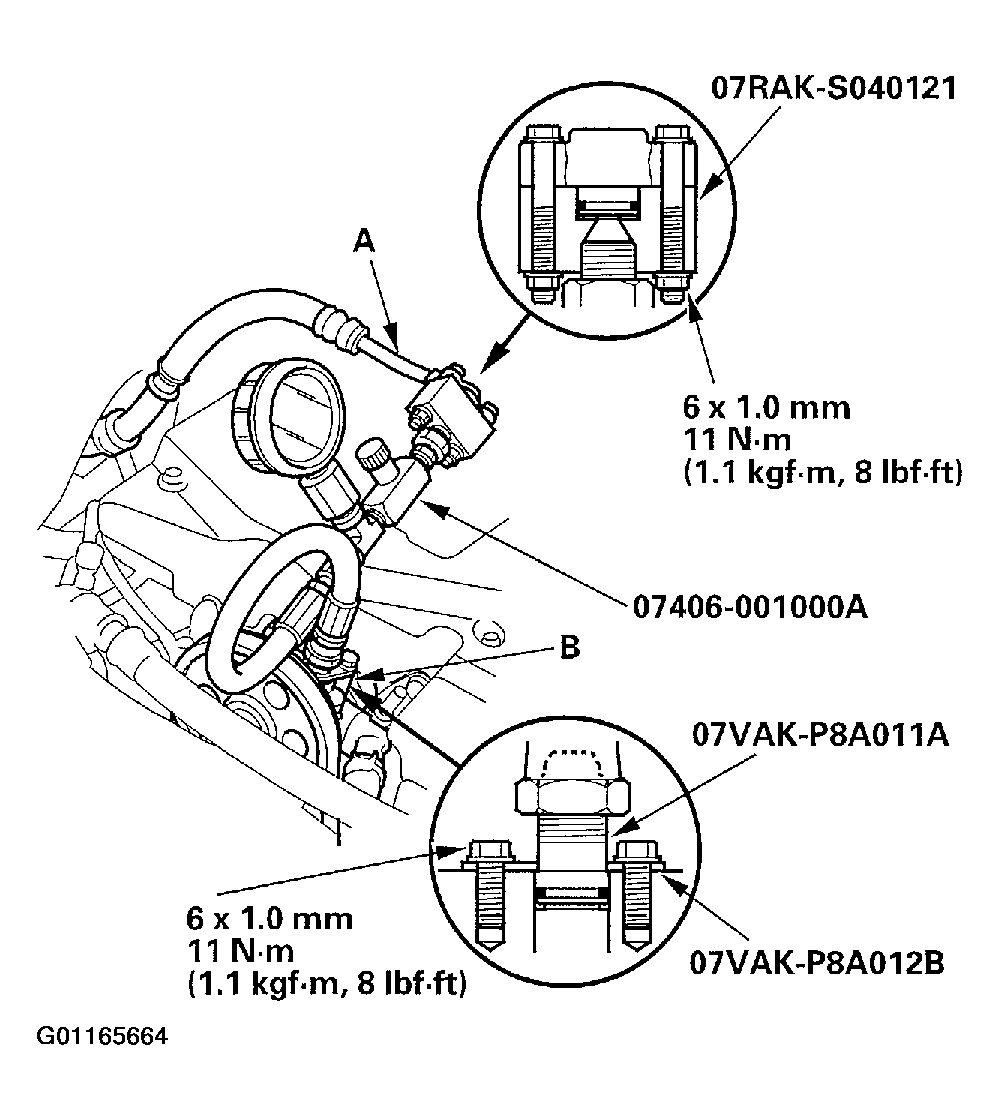 07RAK-S040121

A

6 x 1.0 mm
11 N·m
(1.1 kgf·m, 8 lbf·ft)

07406-001000A

B

07VAK-P8A011A

6 x 1.0 mm
11 N·m
(1.1 kgf·m, 8 lbf·ft)

07VAK-P8A012B

G01165664