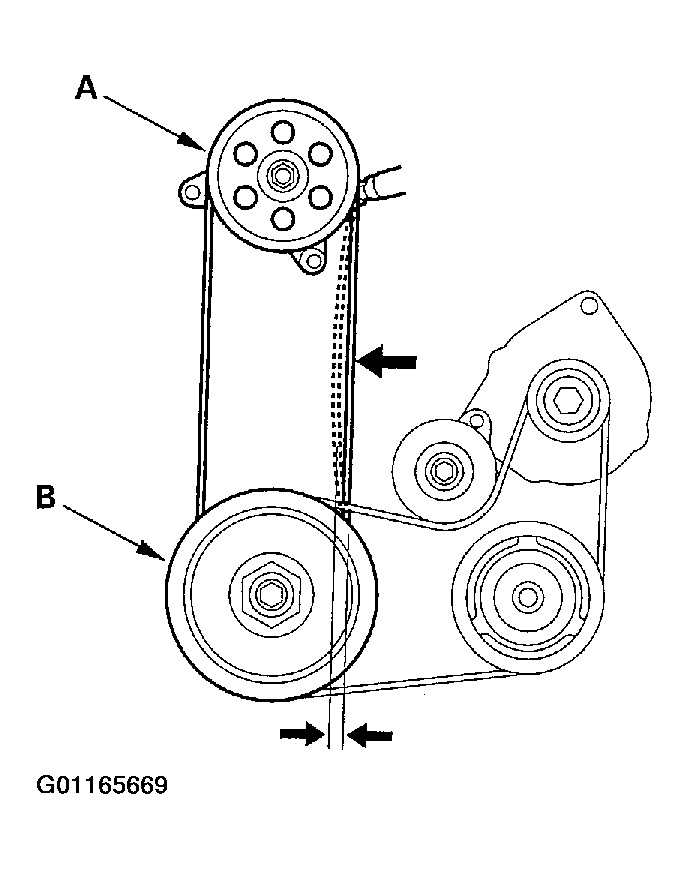 A

B

G01165669