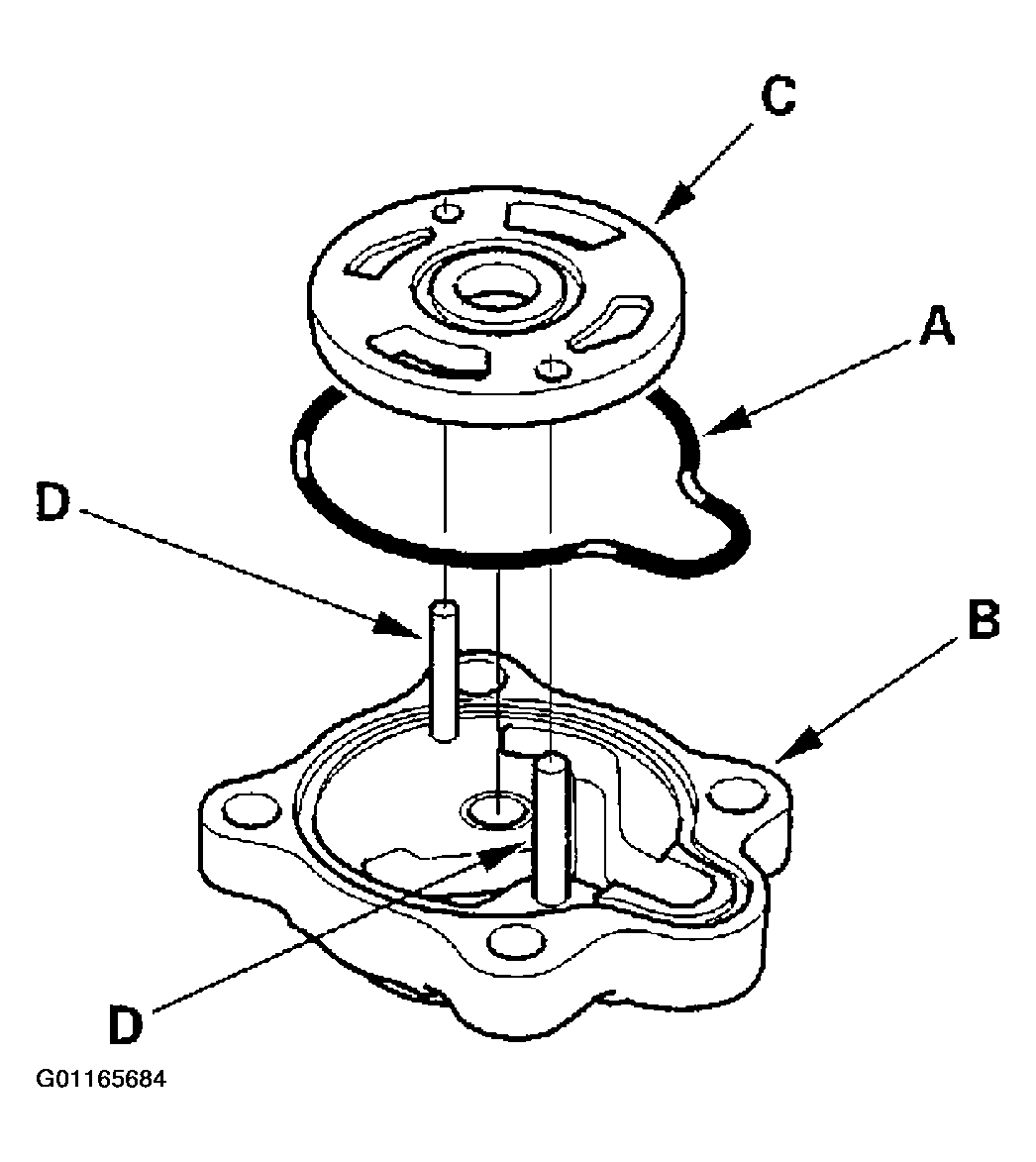 C
A
D
B
D
G01165684