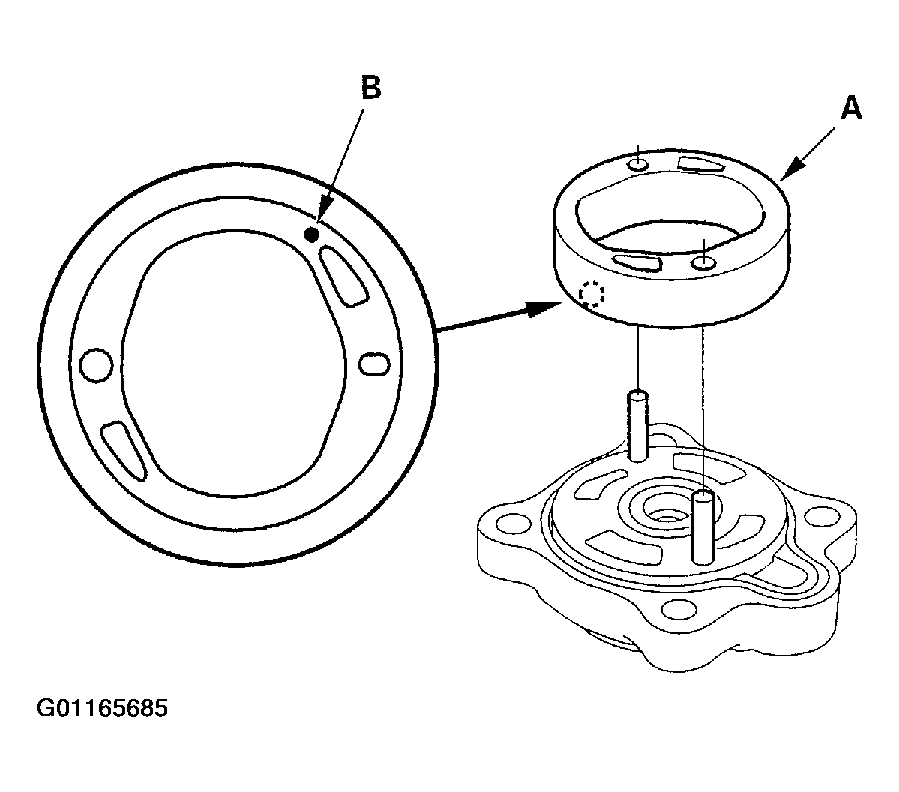 B

A

G01165685