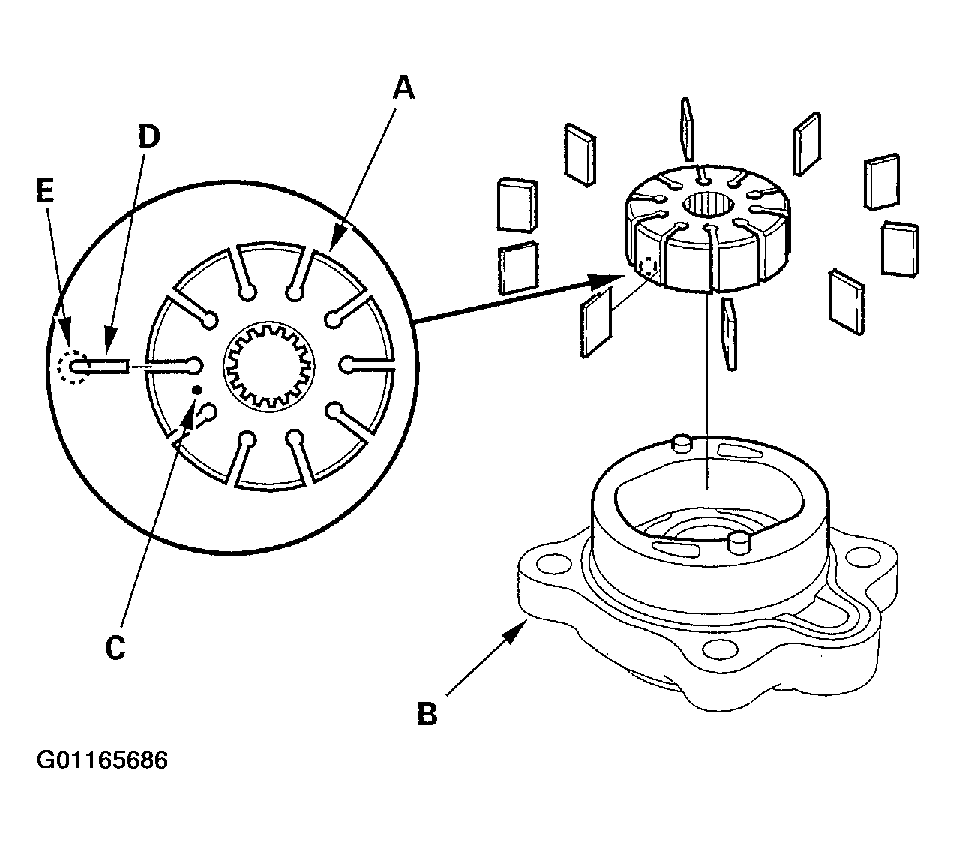 A
D
E
C
B
G01165686