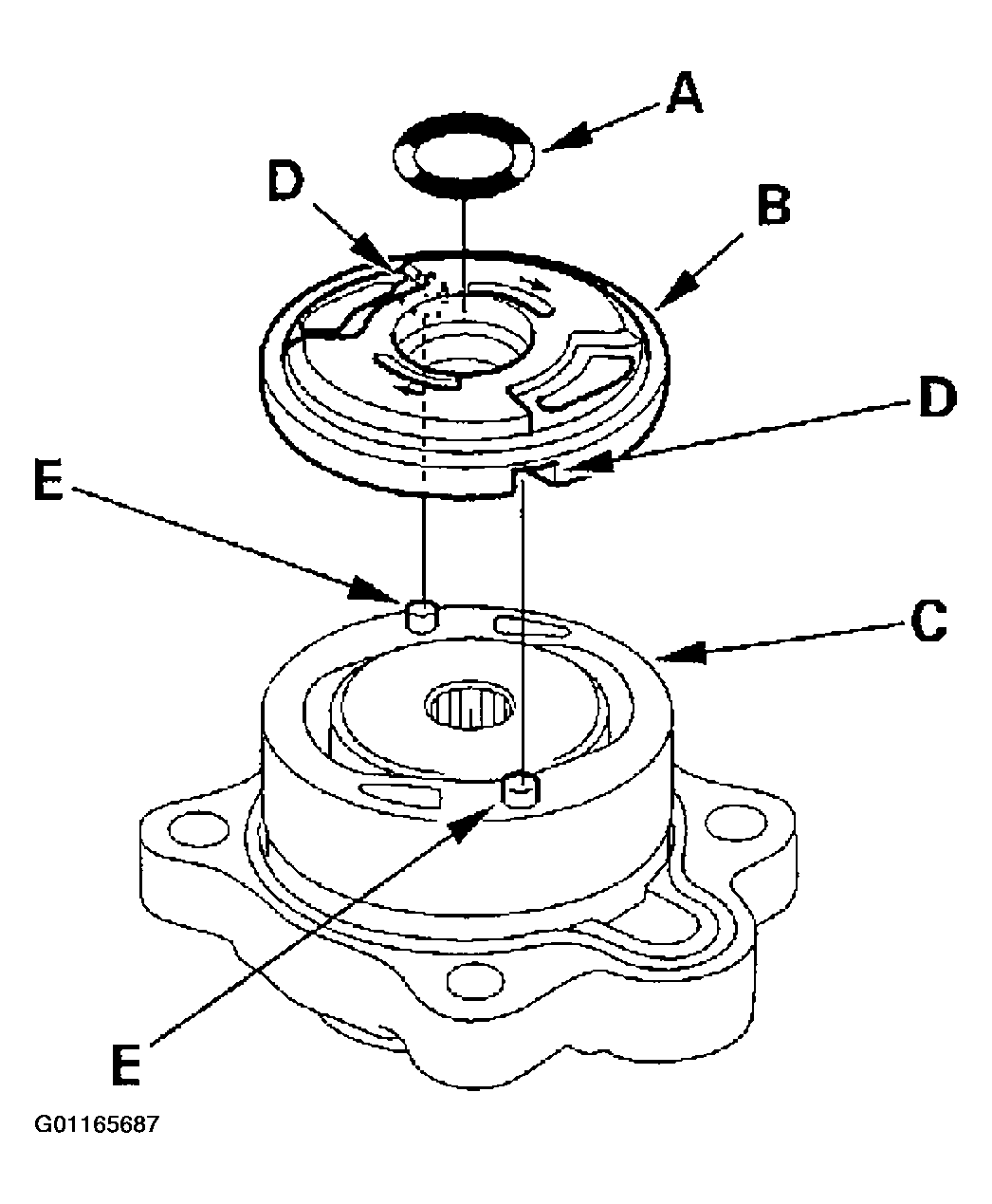 A

D

B

D

E

C

E

G01165687