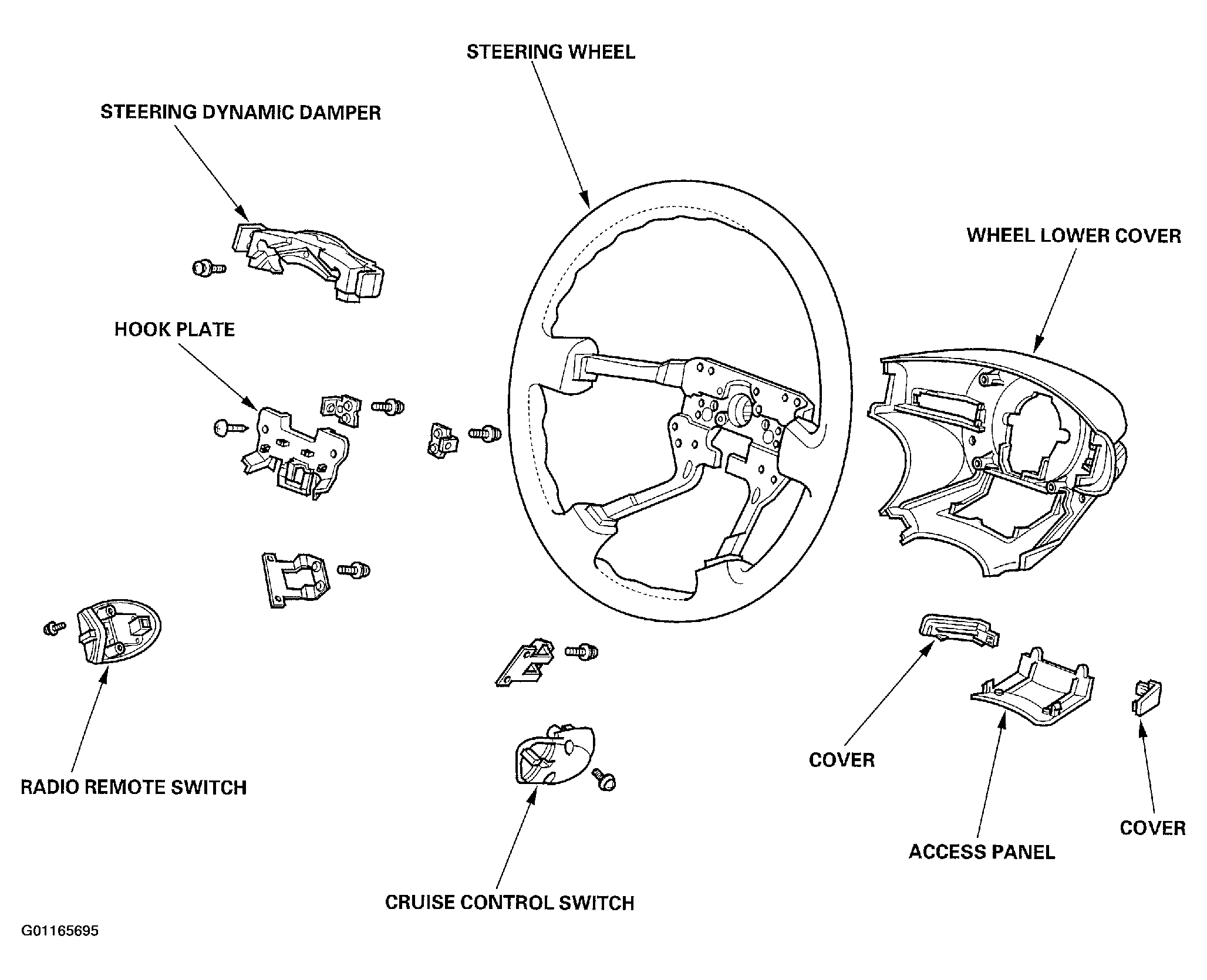 STEERING WHEEL

STEERING DYNAMIC DAMPER

WHEEL LOWER COVER

HOOK PLATE

RADIO REMOTE SWITCH

COVER

COVER

ACCESS PANEL

CRUISE CONTROL SWITCH

G01165695