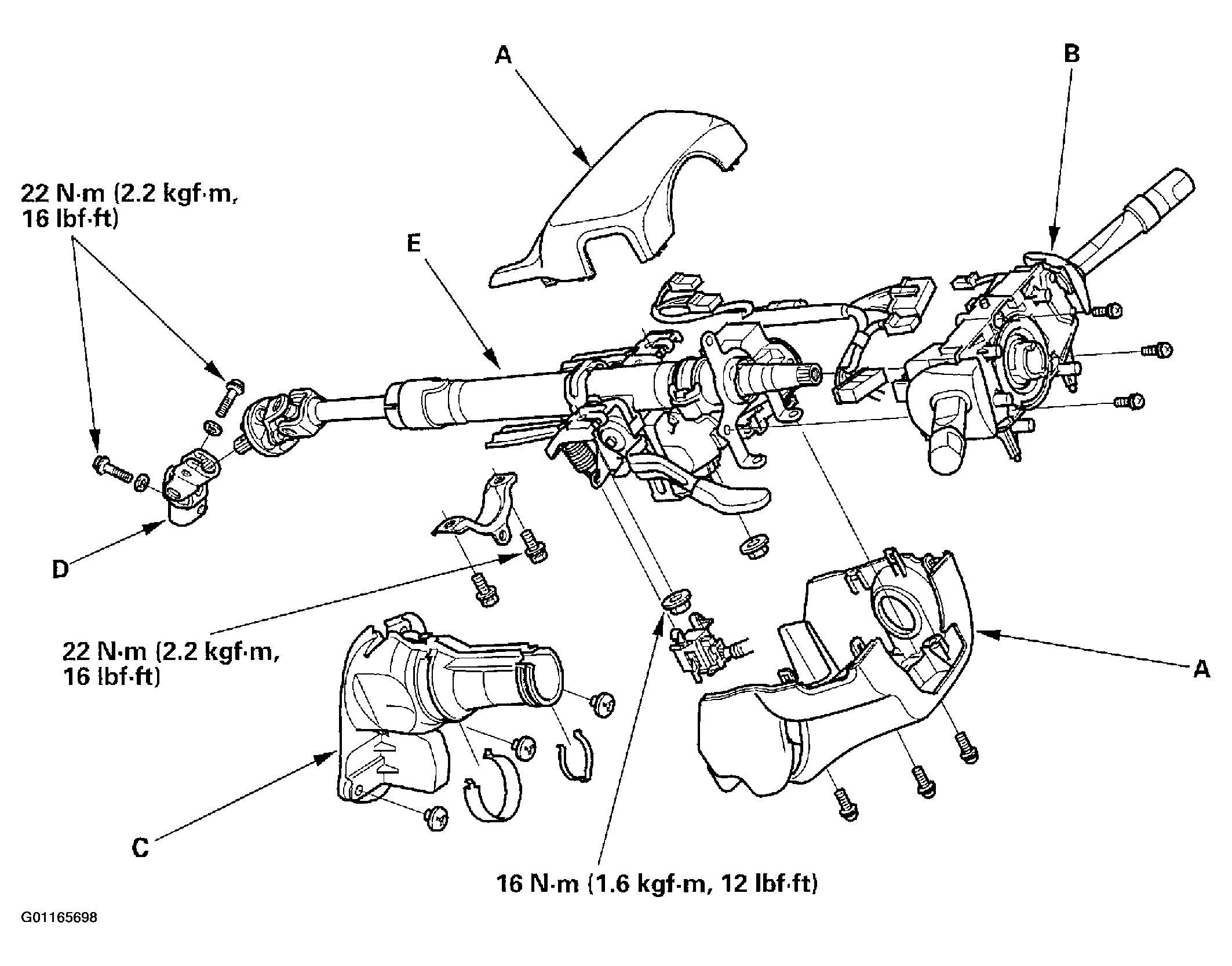 A

B

22 N·m (2.2 kgf·m, 16 lbf·ft)

E

D

22 N·m (2.2 kgf·m, 16 lbf·ft)

A

C

16 N·m (1.6 kgf·m, 12 lbf·ft)

G01165698