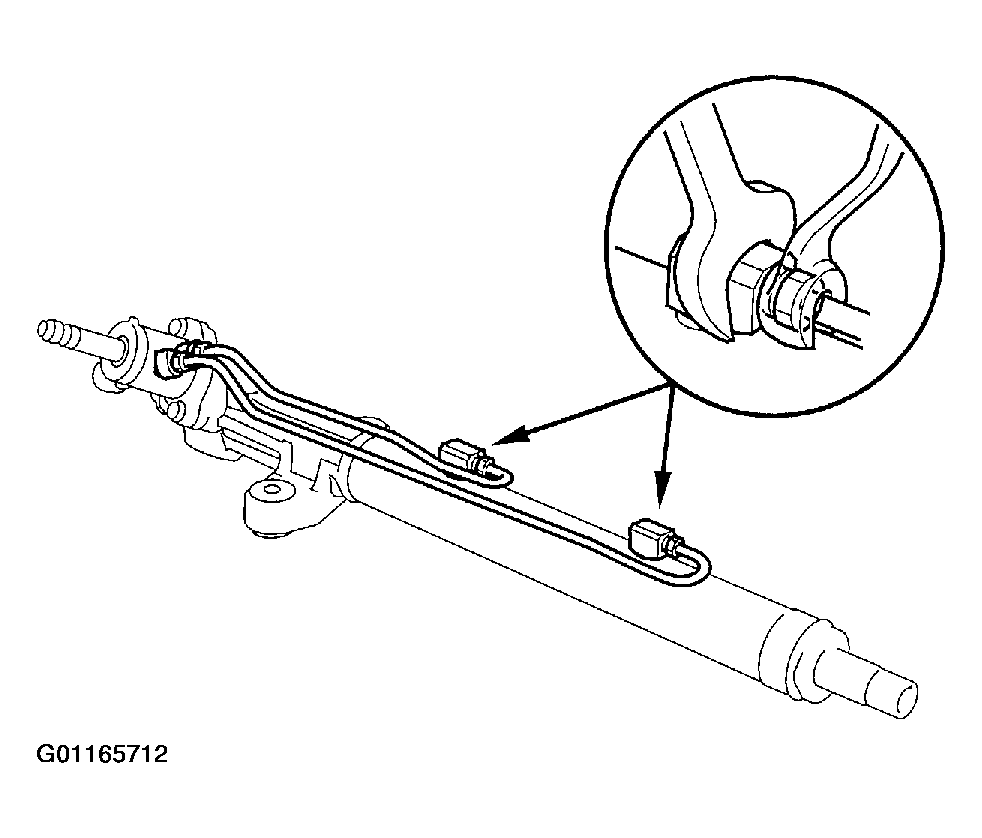 G01165712