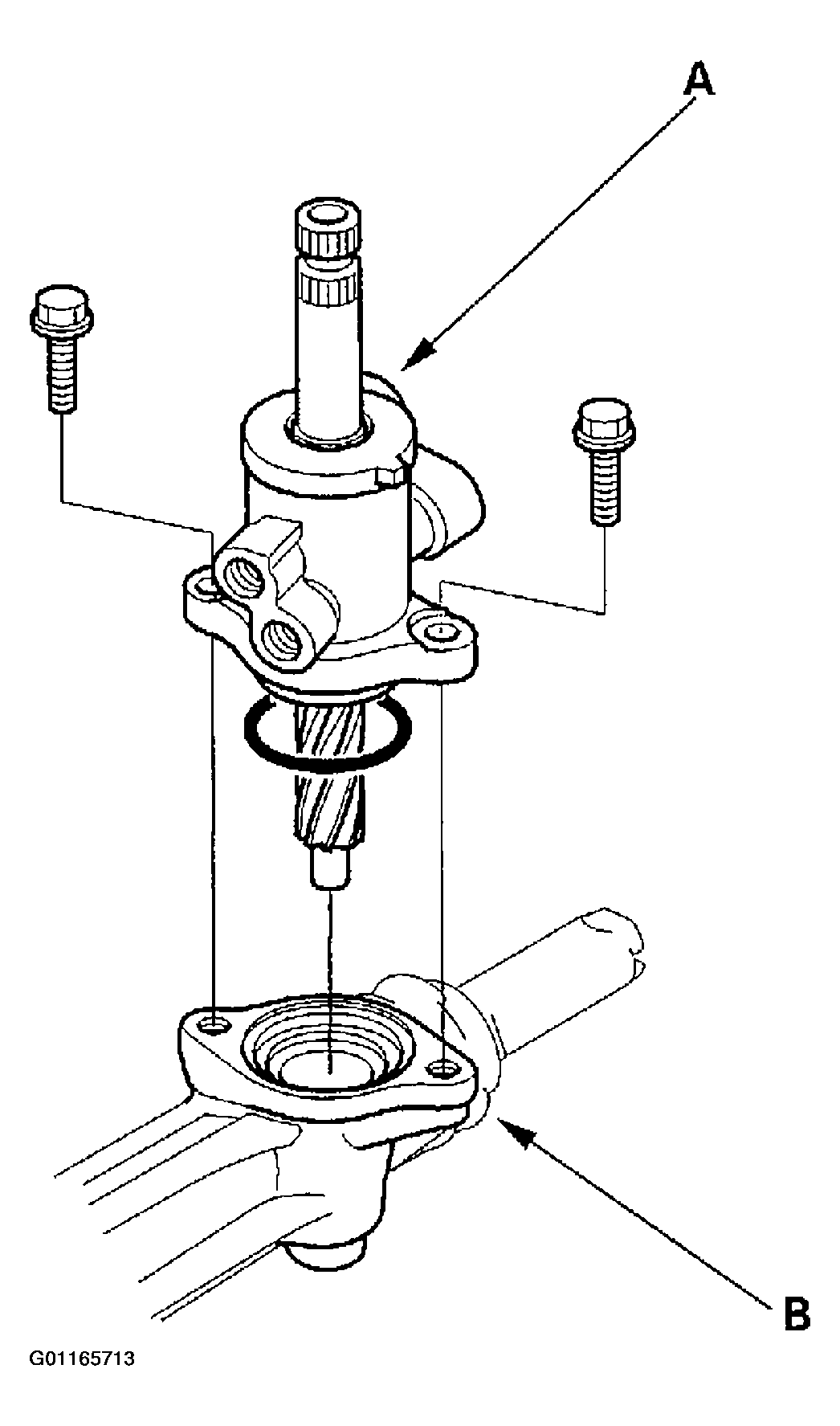 A

B

G01165713