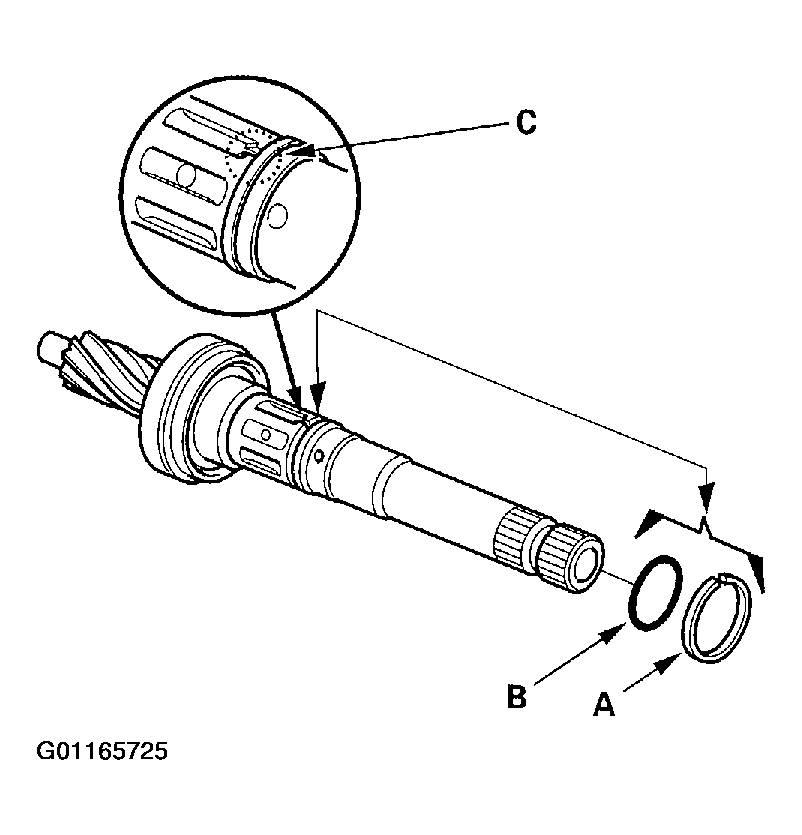 C

B
A

G01165725