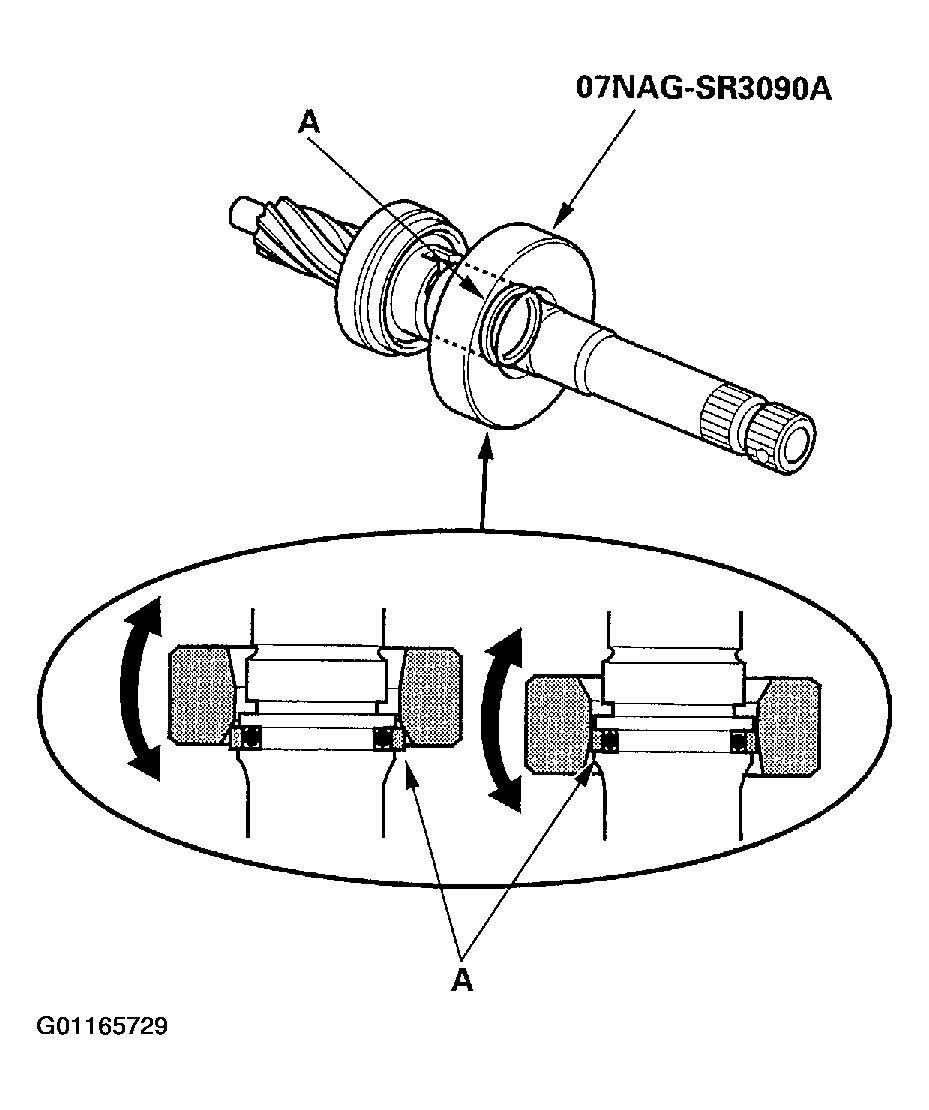 07NAG-SR3090A

A

A

G01165729